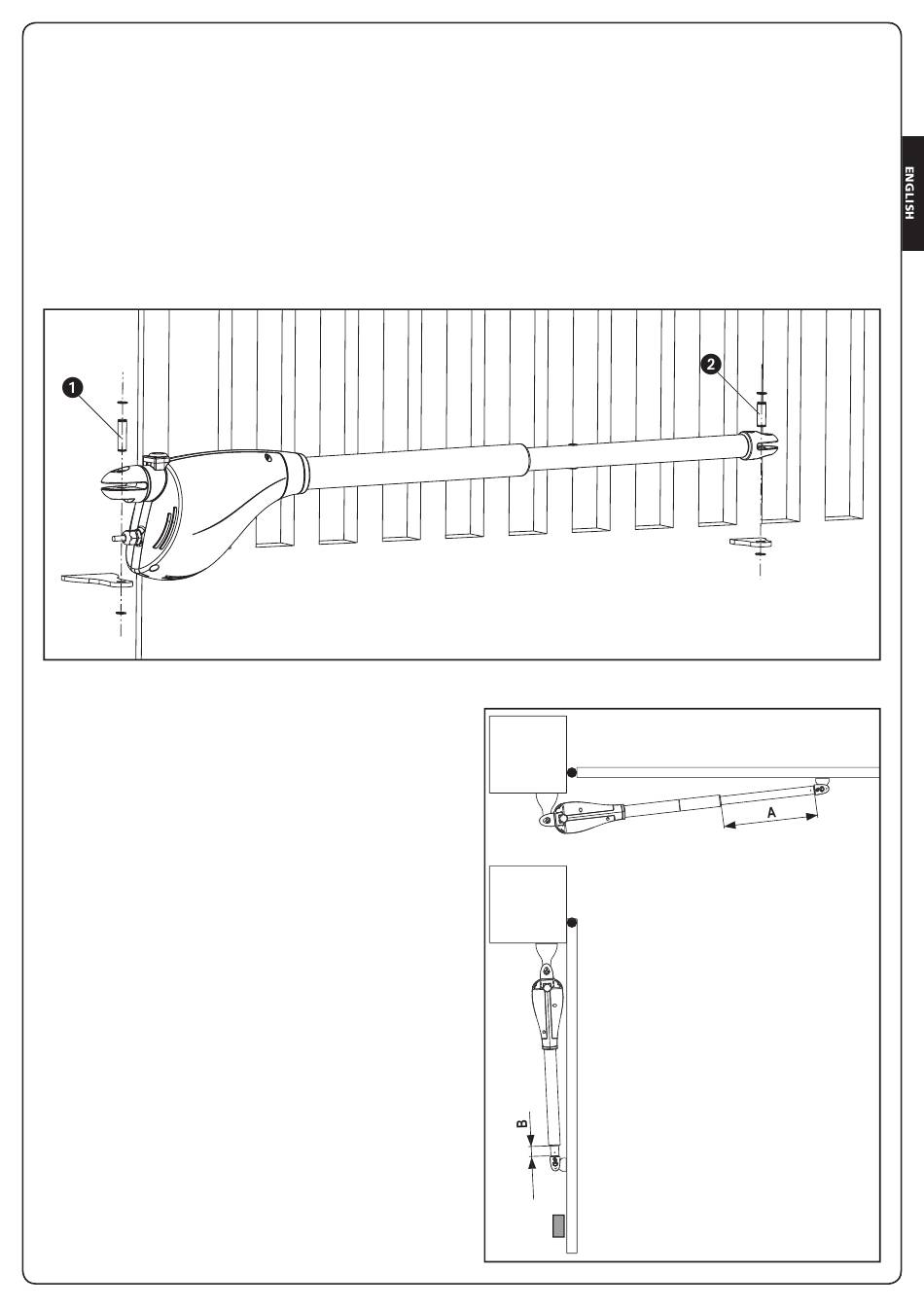 ENGLISH

1

2

A

B