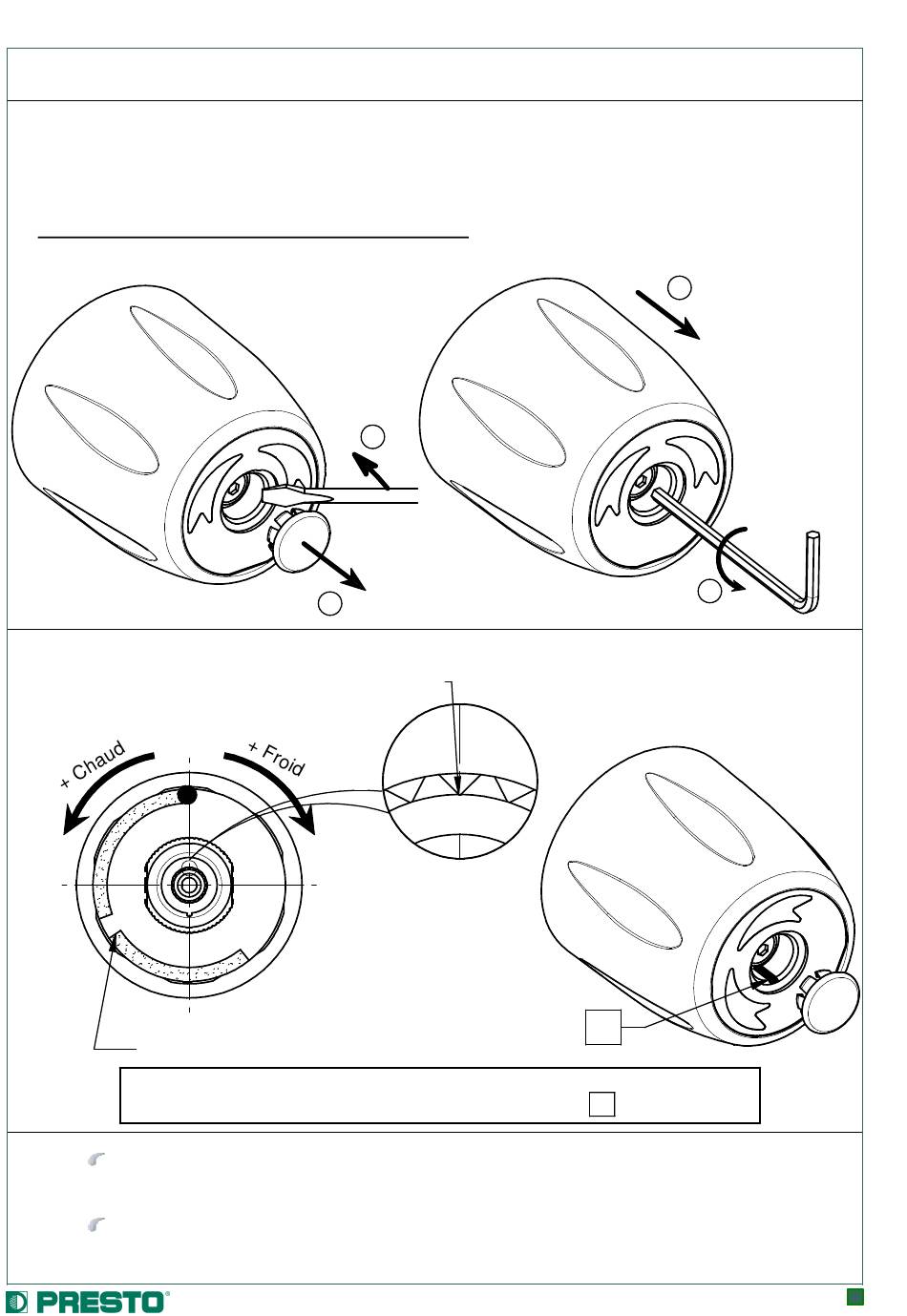 + Chaud

+ Froid

PRESTO®