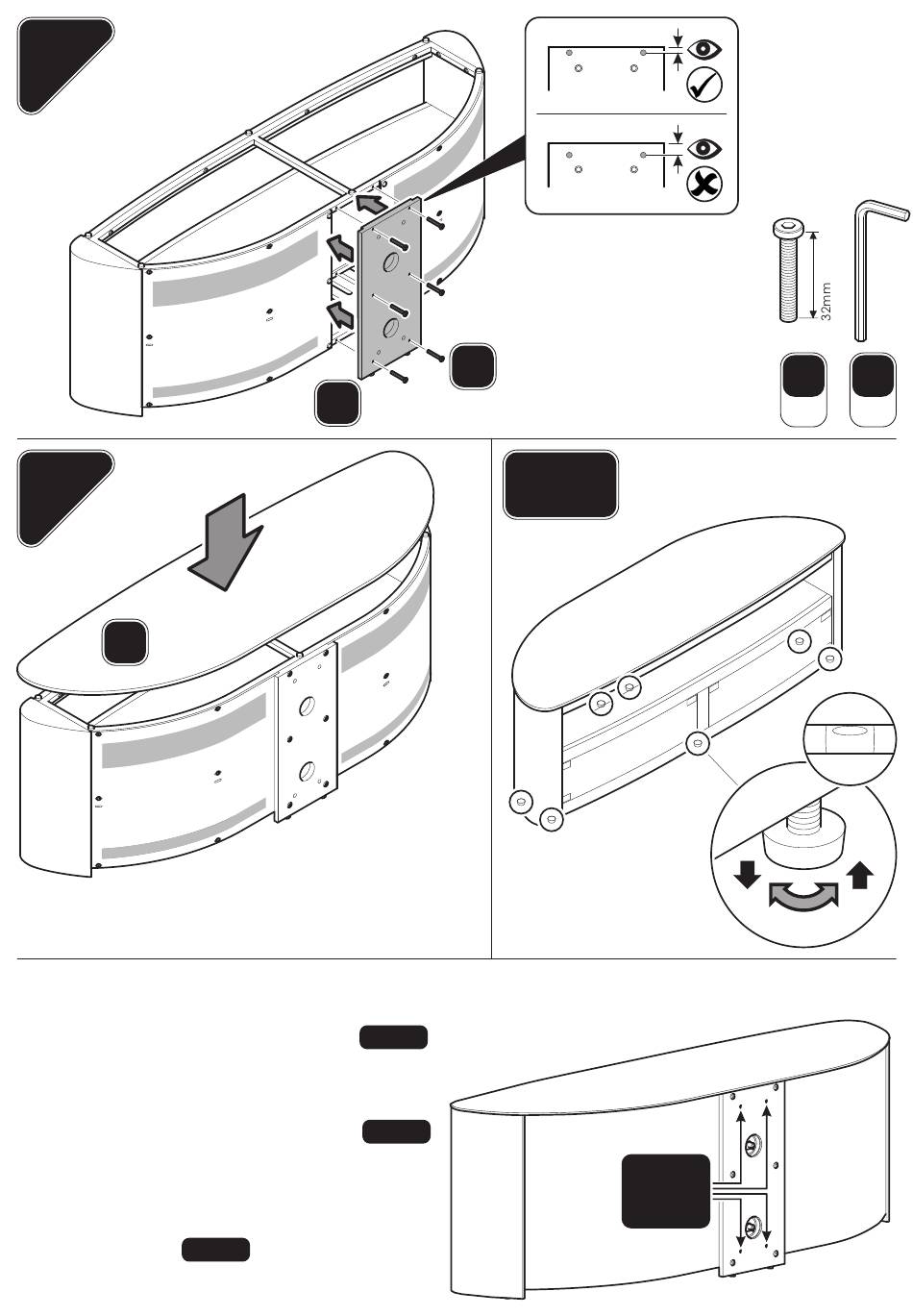 32mm