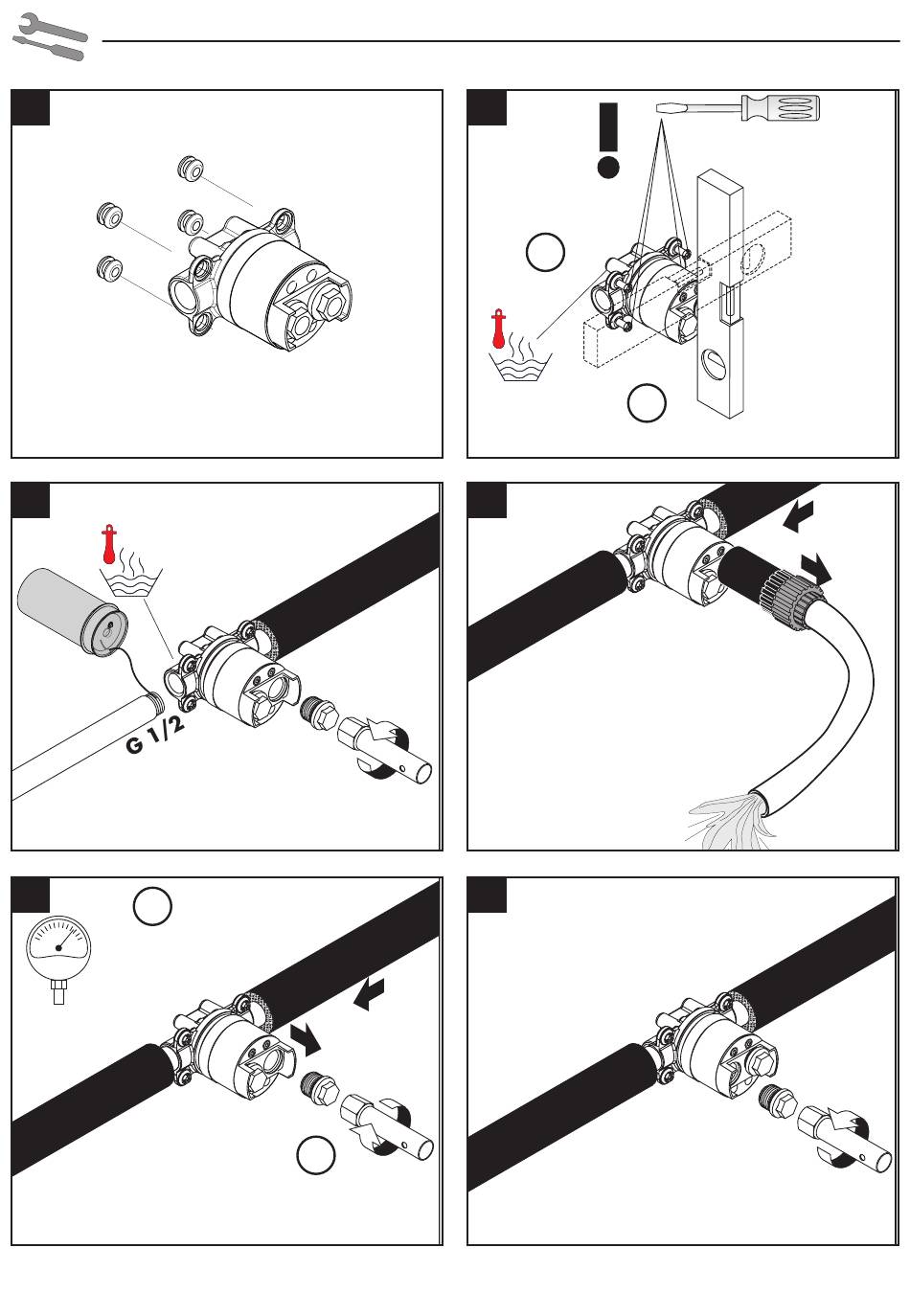 G 1/2