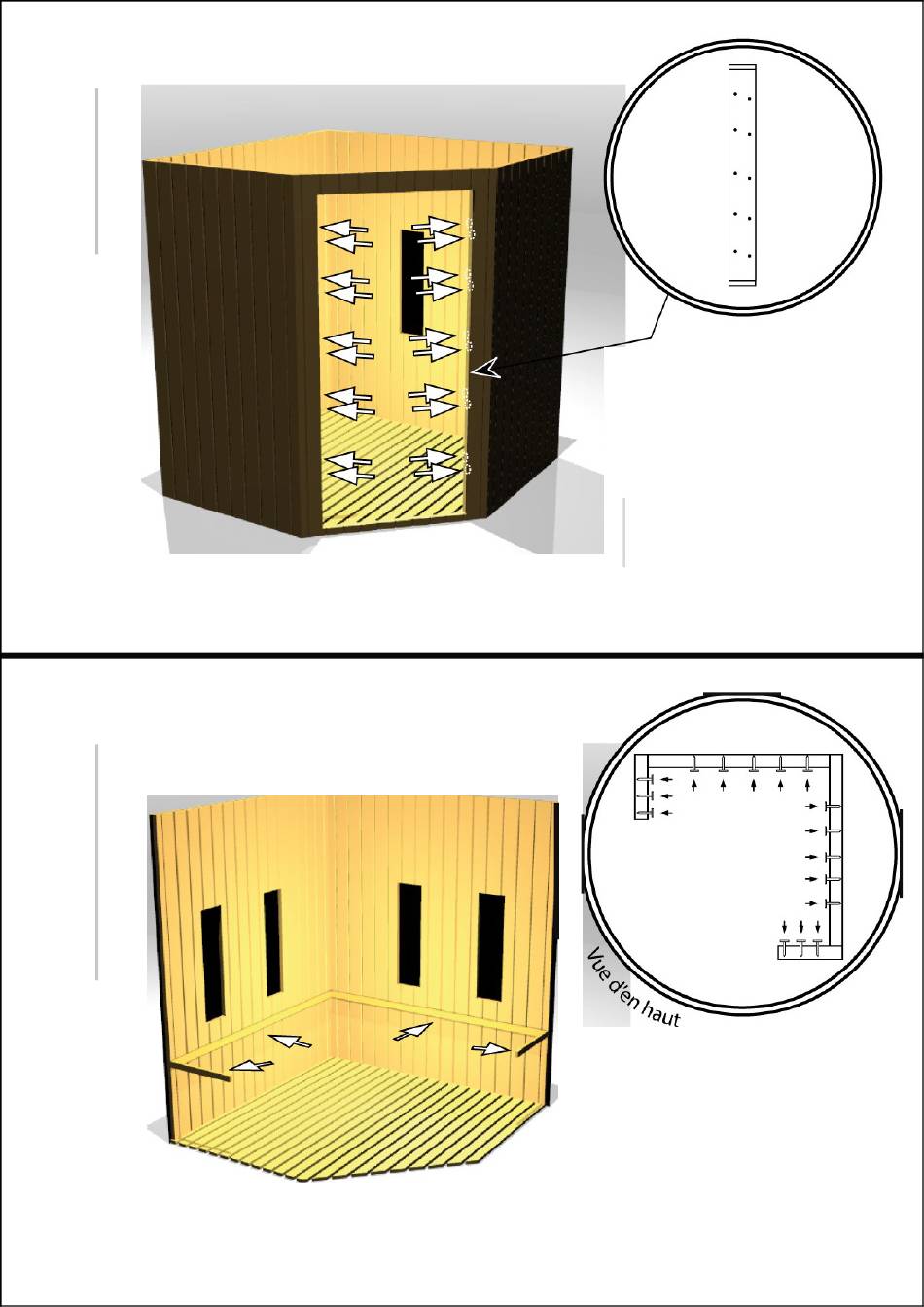 Vue d'en haut