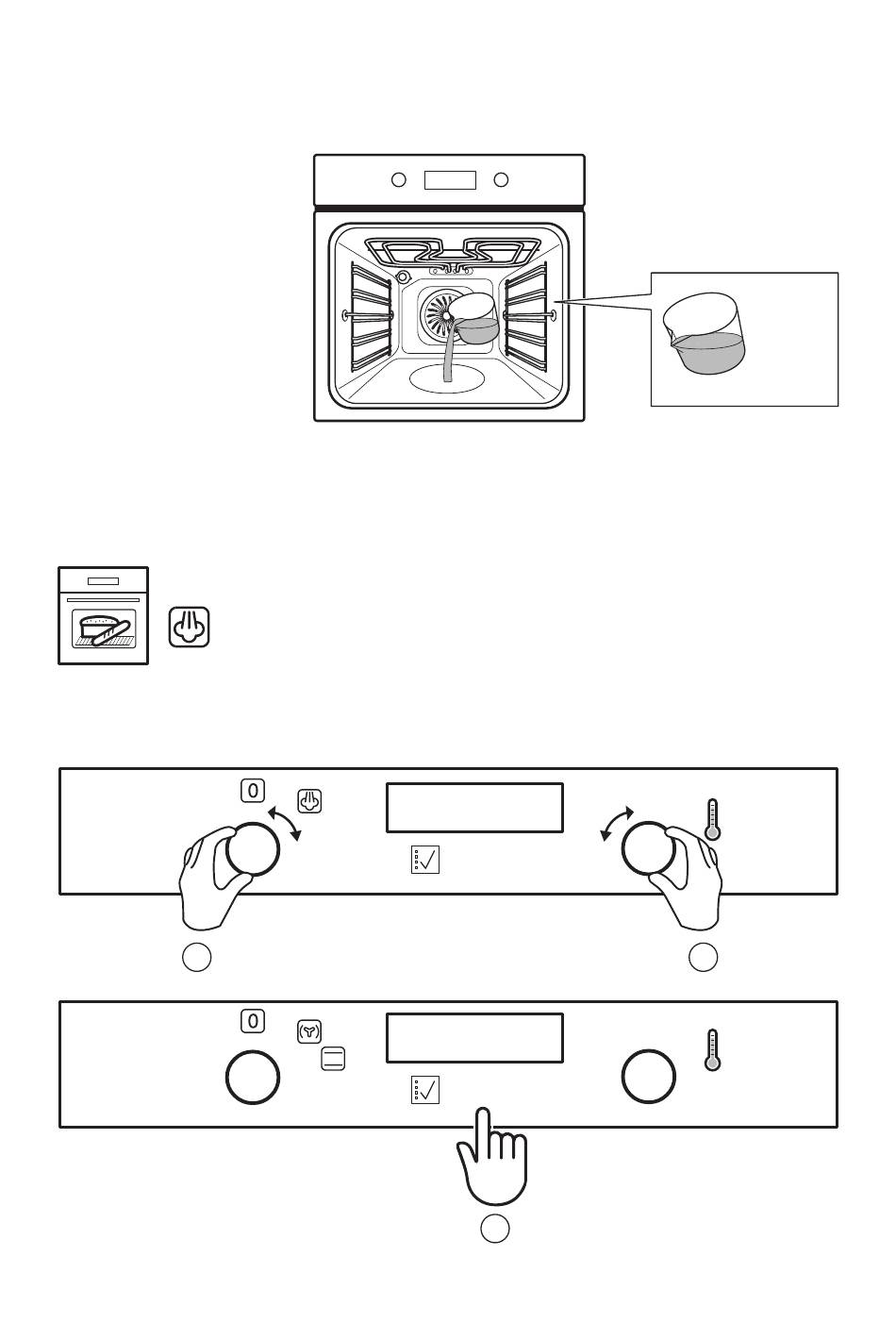 0

0