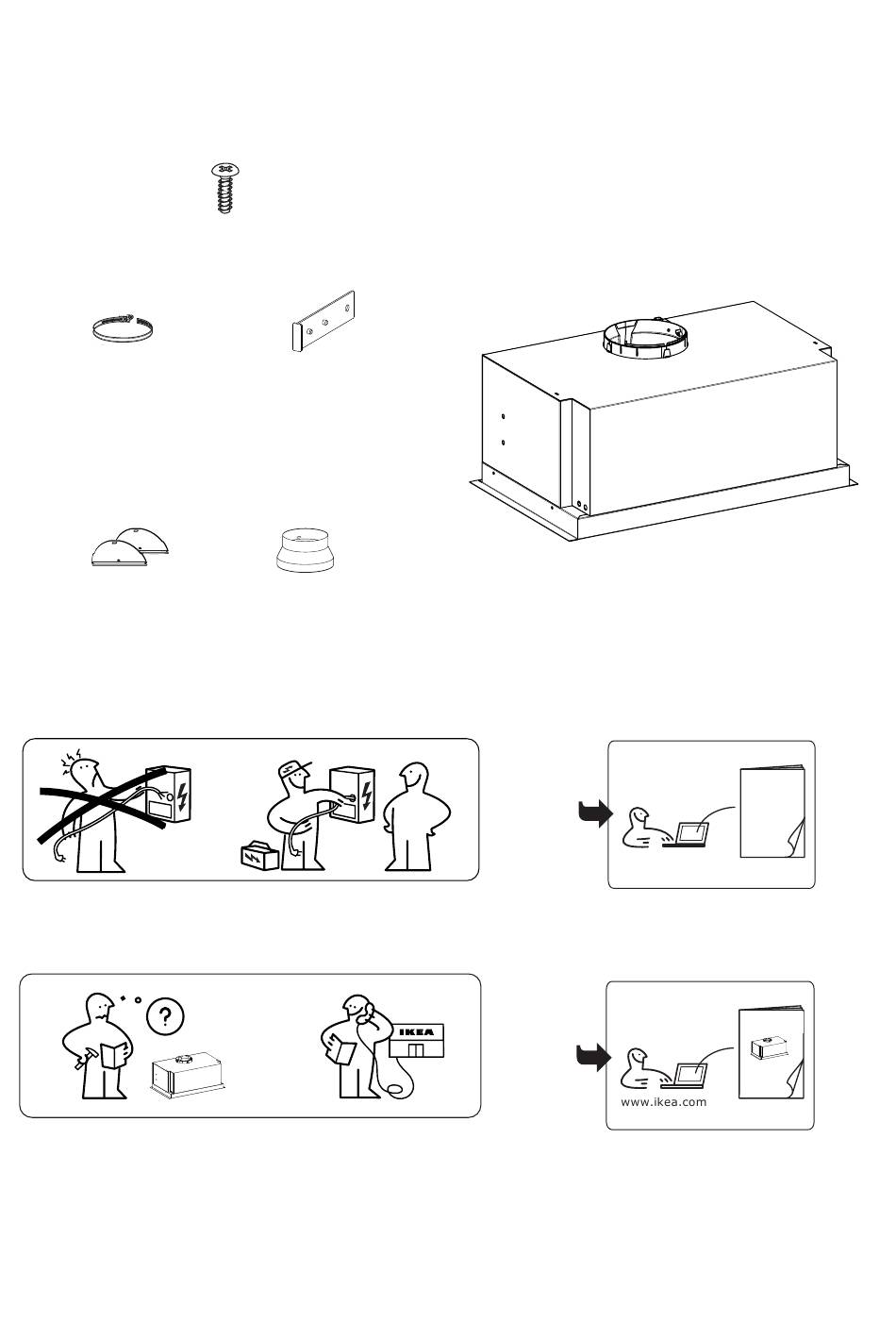 ?

IKEA

www.ikea.com