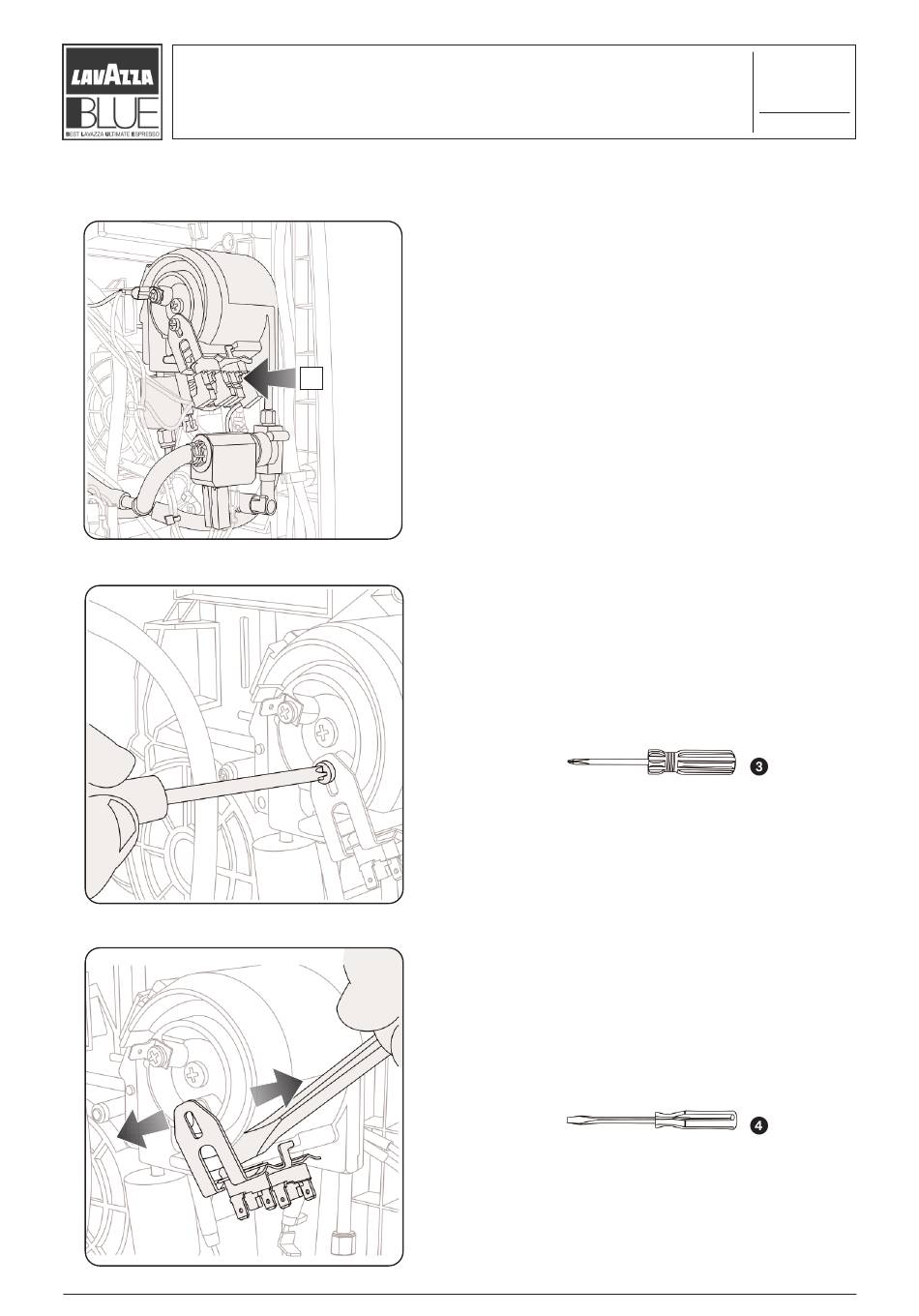 LAVAZZA
BLUE
BEST LAVAZZA ULTIMATE ESPRESSO

3

4