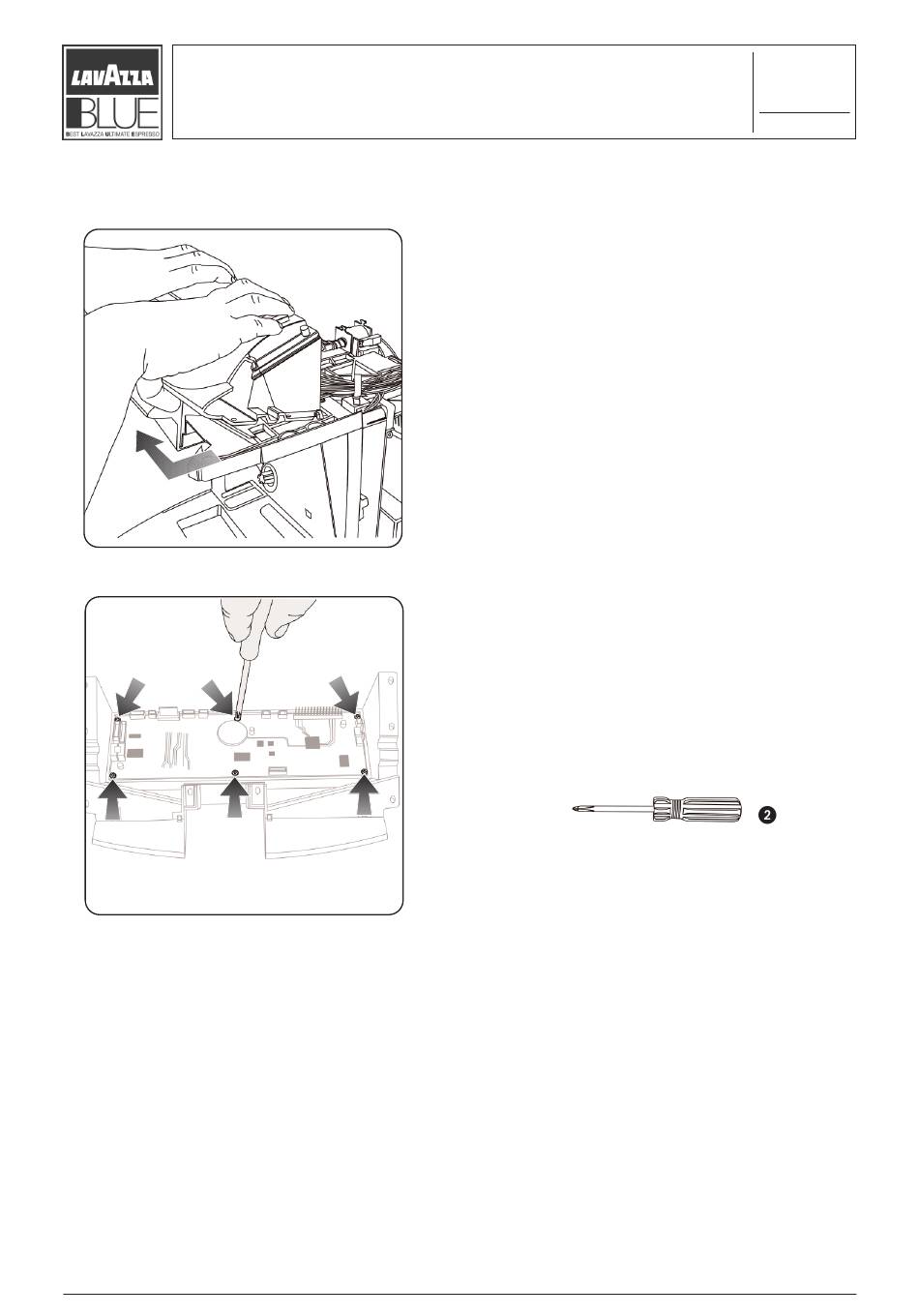 LAVAZZA
BLUE
BEST LAVAZZA ULTIMATE ESPRESSO

2