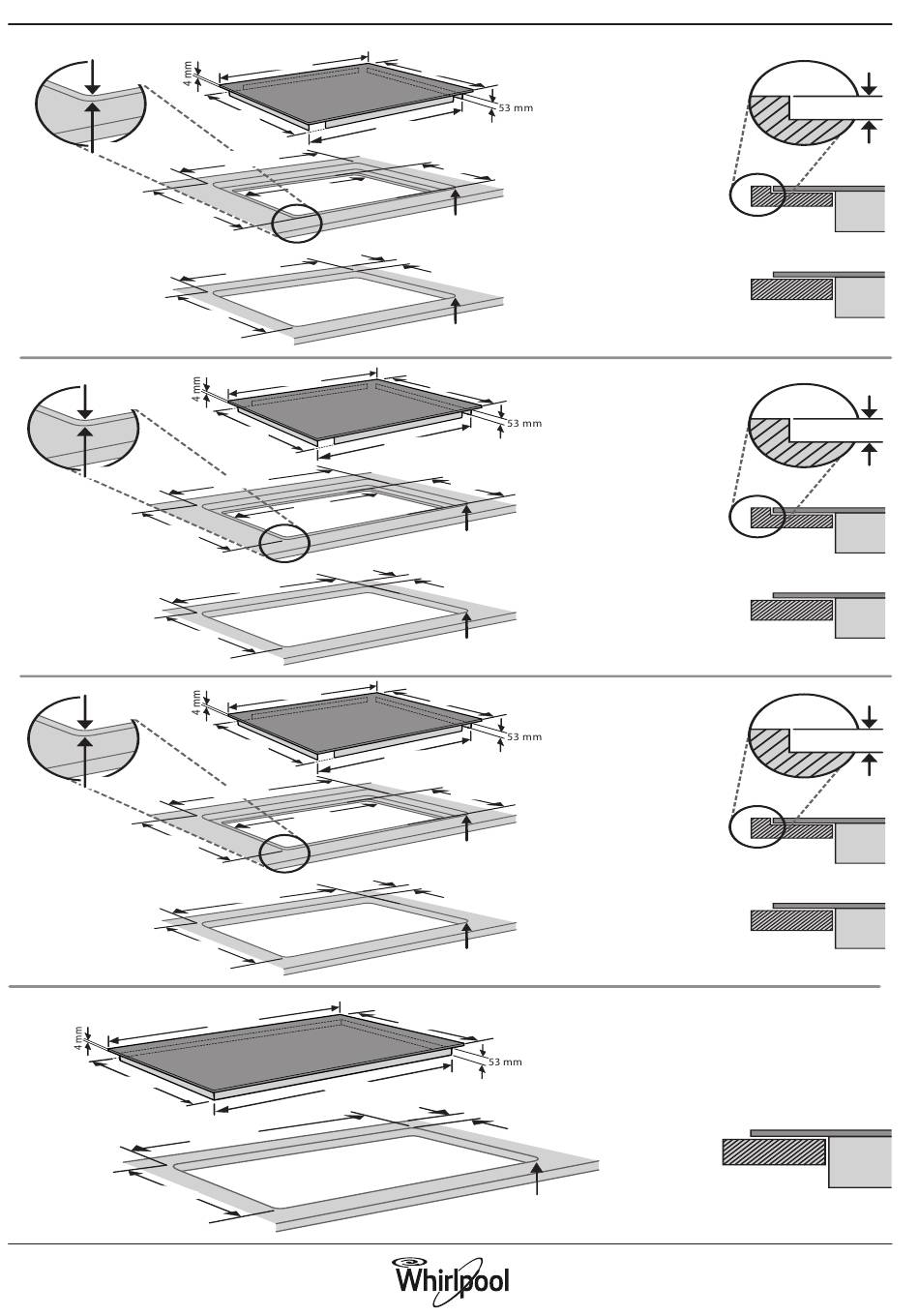 4 mm
53 mm

4 mm
53 mm

4 mm
53 mm

4 mm
53 mm

Whirlpool