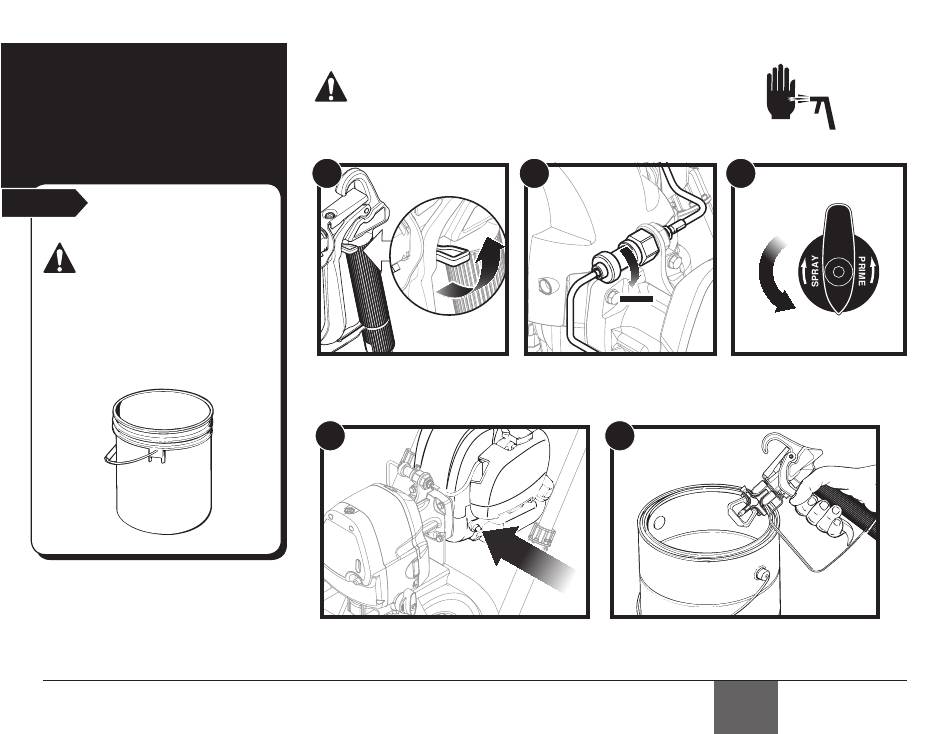 SPRAY

PRIME