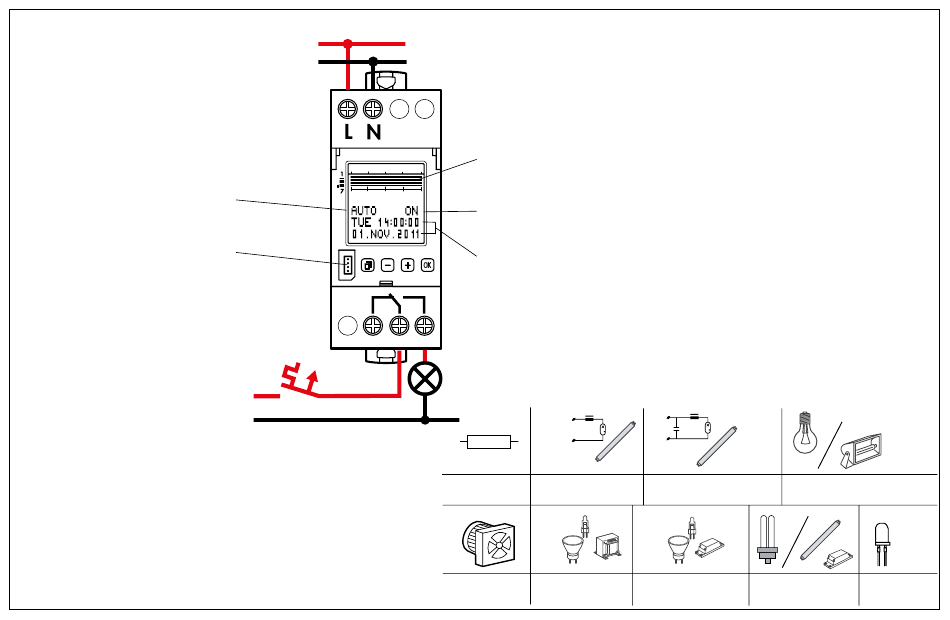 L N

AUTO ON
TUE 14:00:00
01.NOV.2011

OK