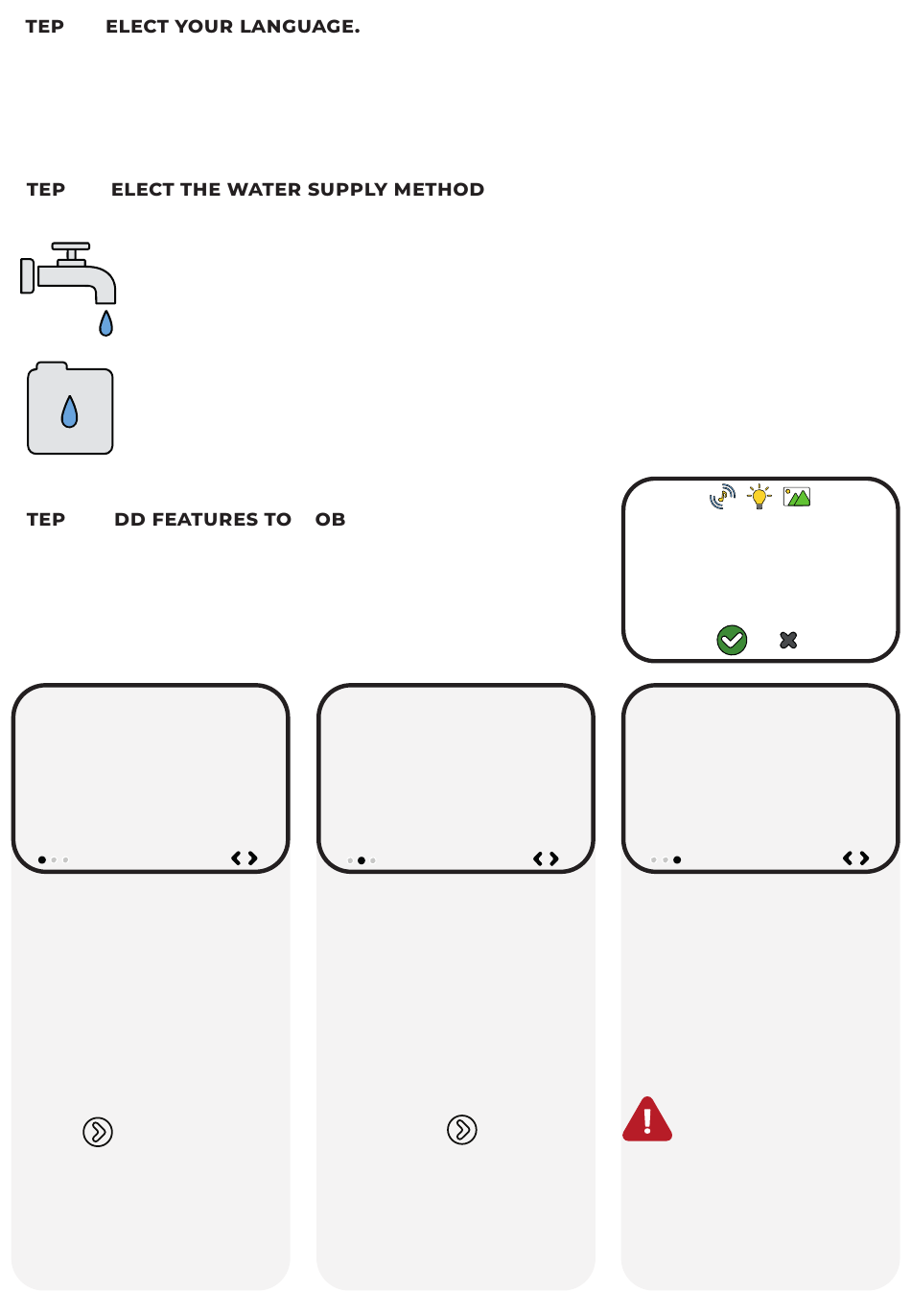 TEP ELECT YOUR LANGUAGE.

TEP ELECT THE WATER SUPPLY METHOD

TEP DD FEATURES TO OB