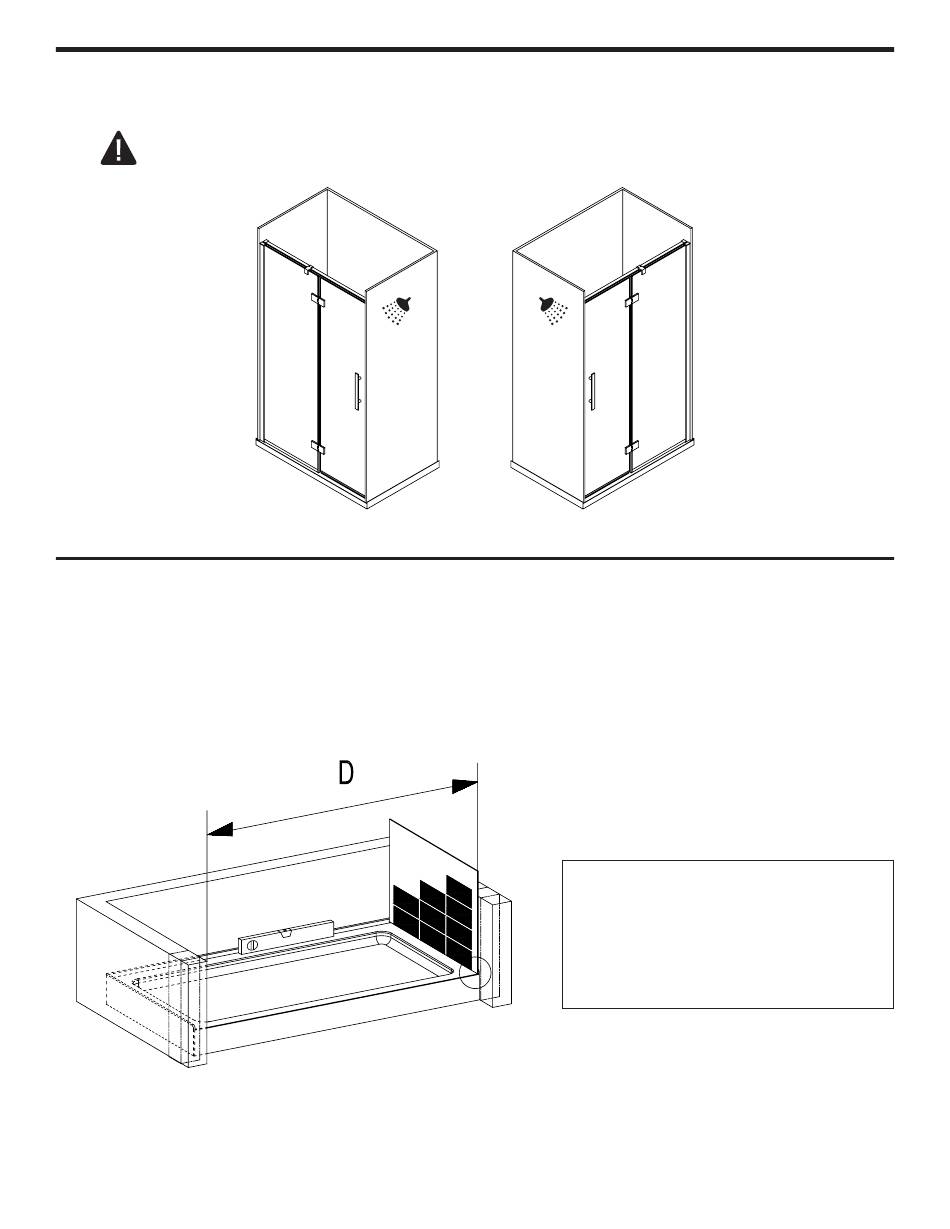 D