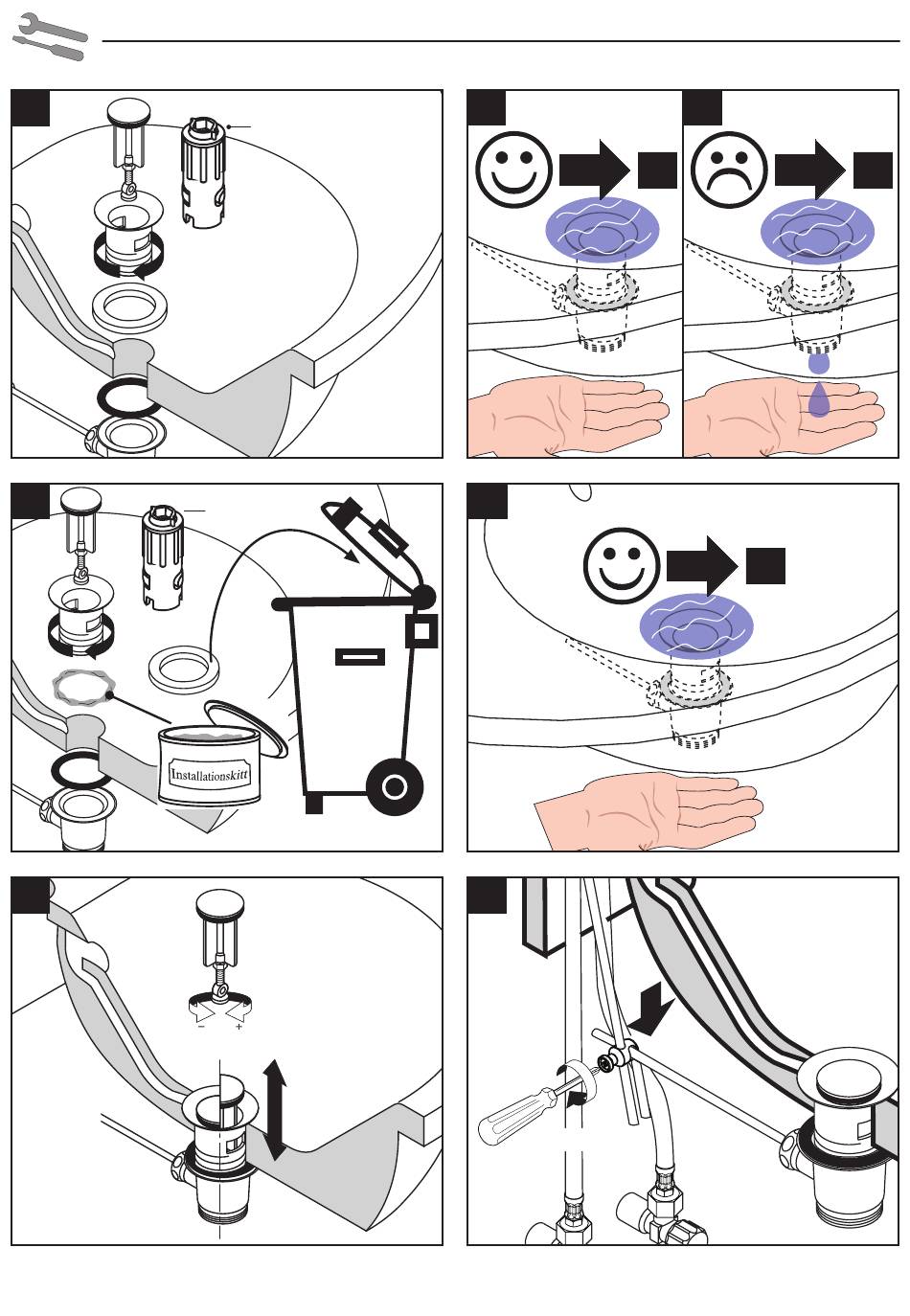 Installationskitt

−  +