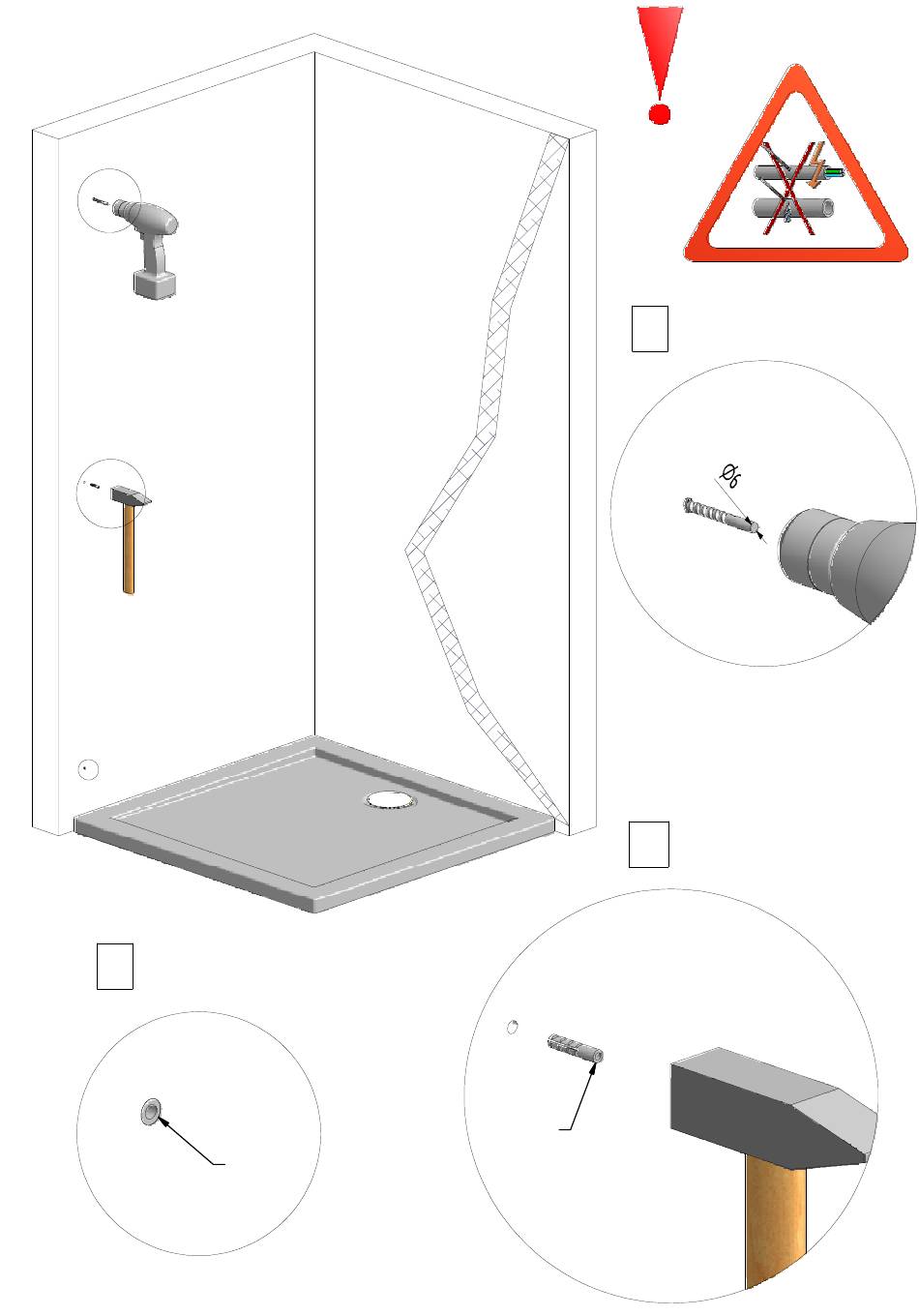 $\varnothing 6$