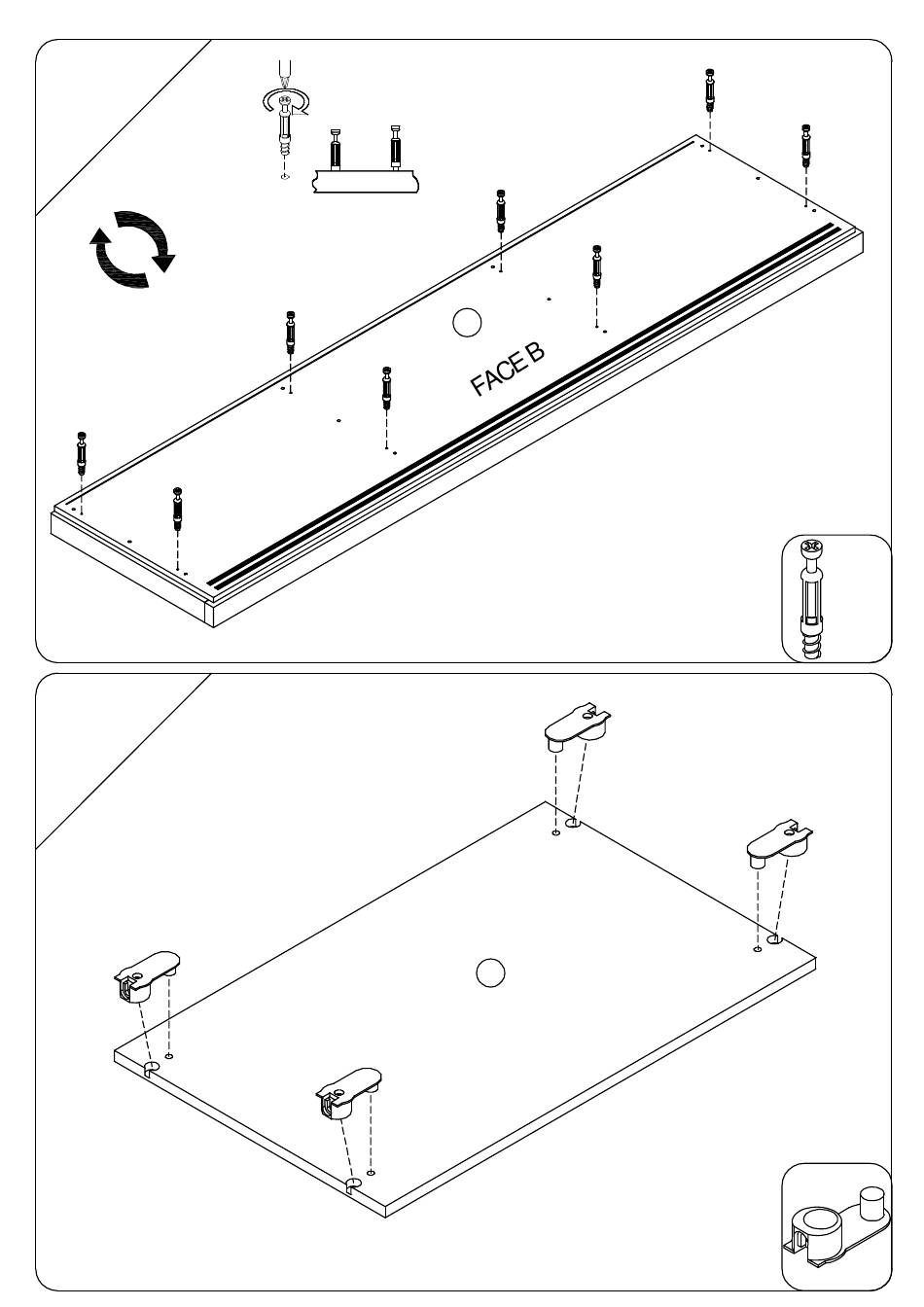 FACE B