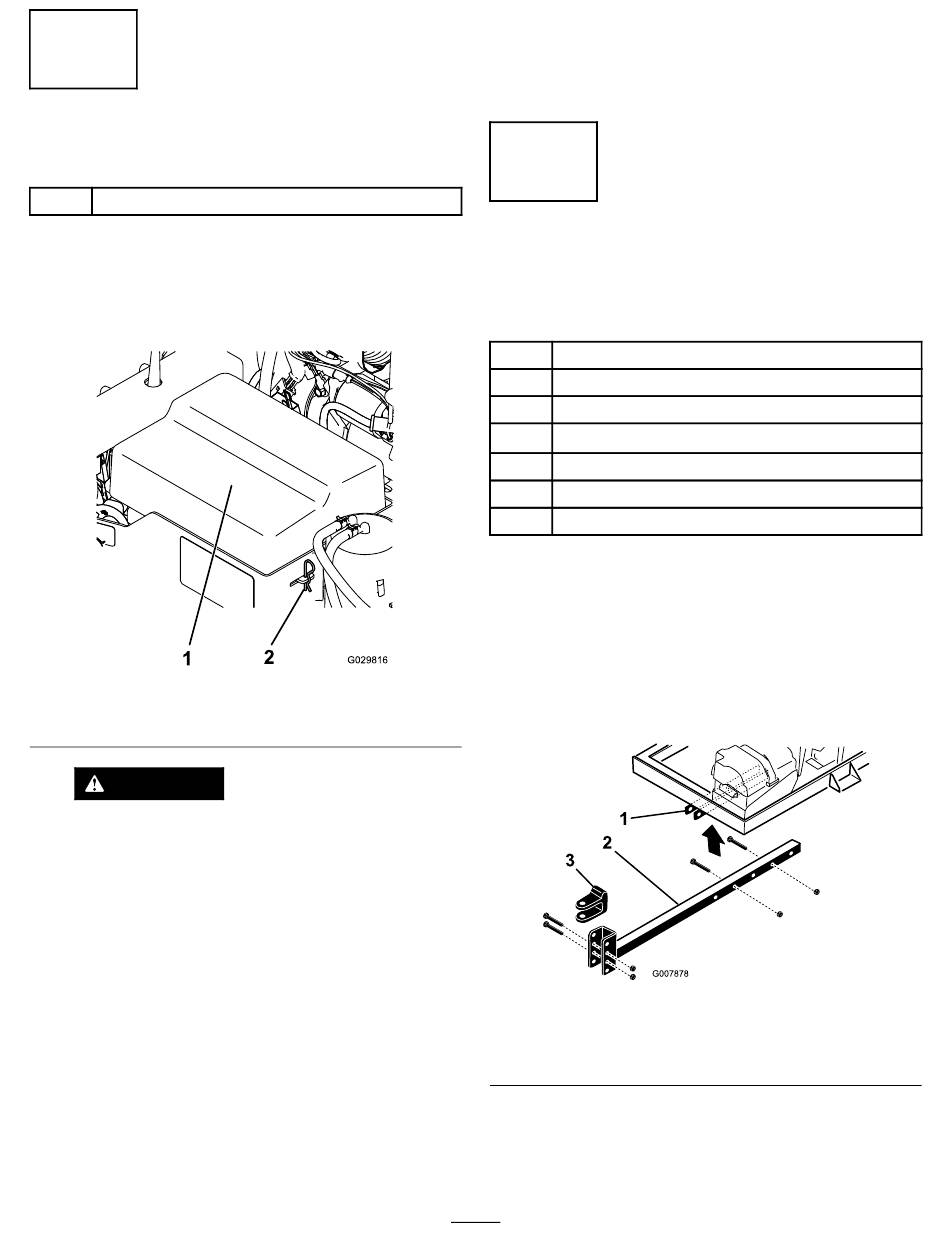 1
2
G029816

1
2
3
G007878