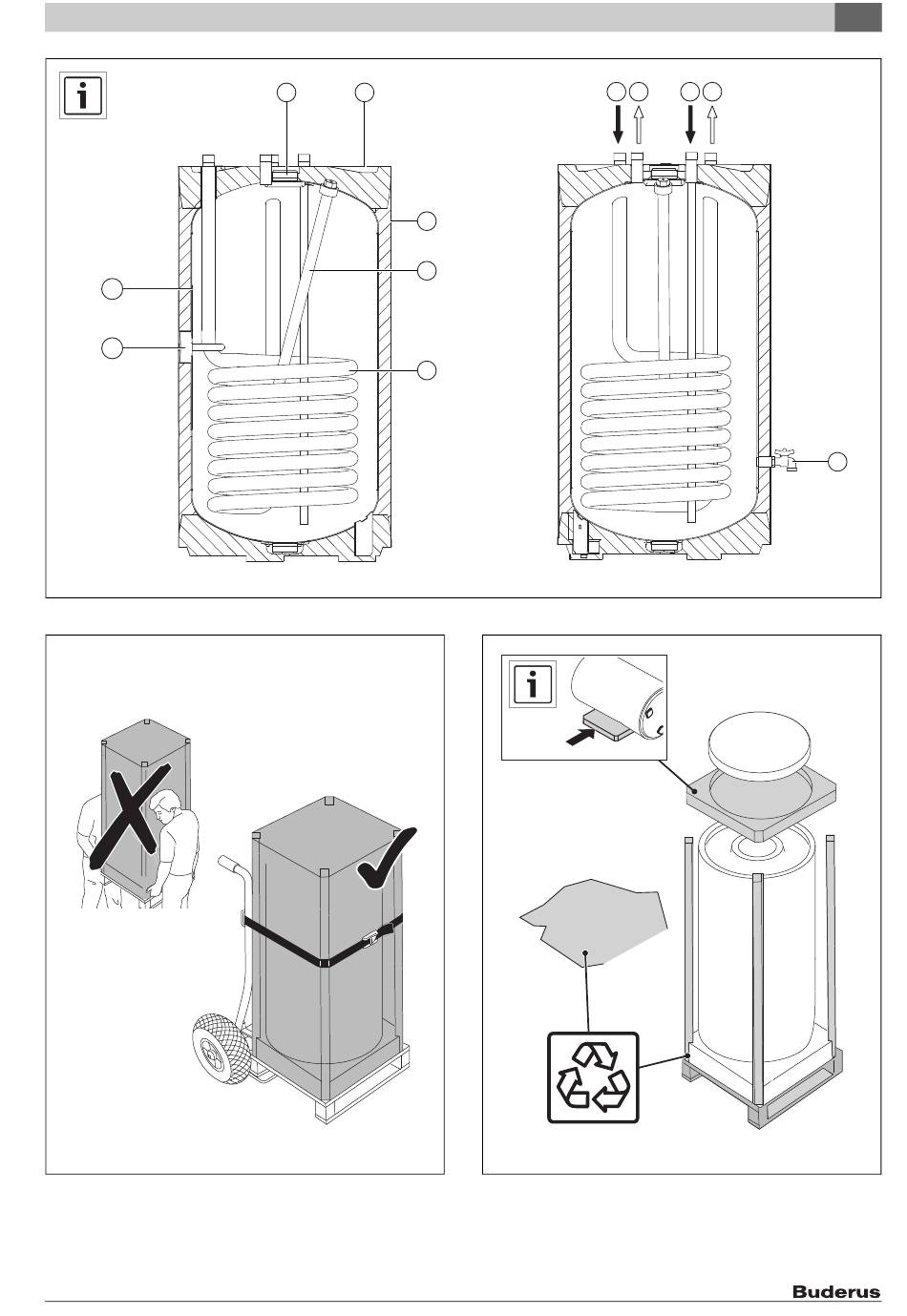 Buderus