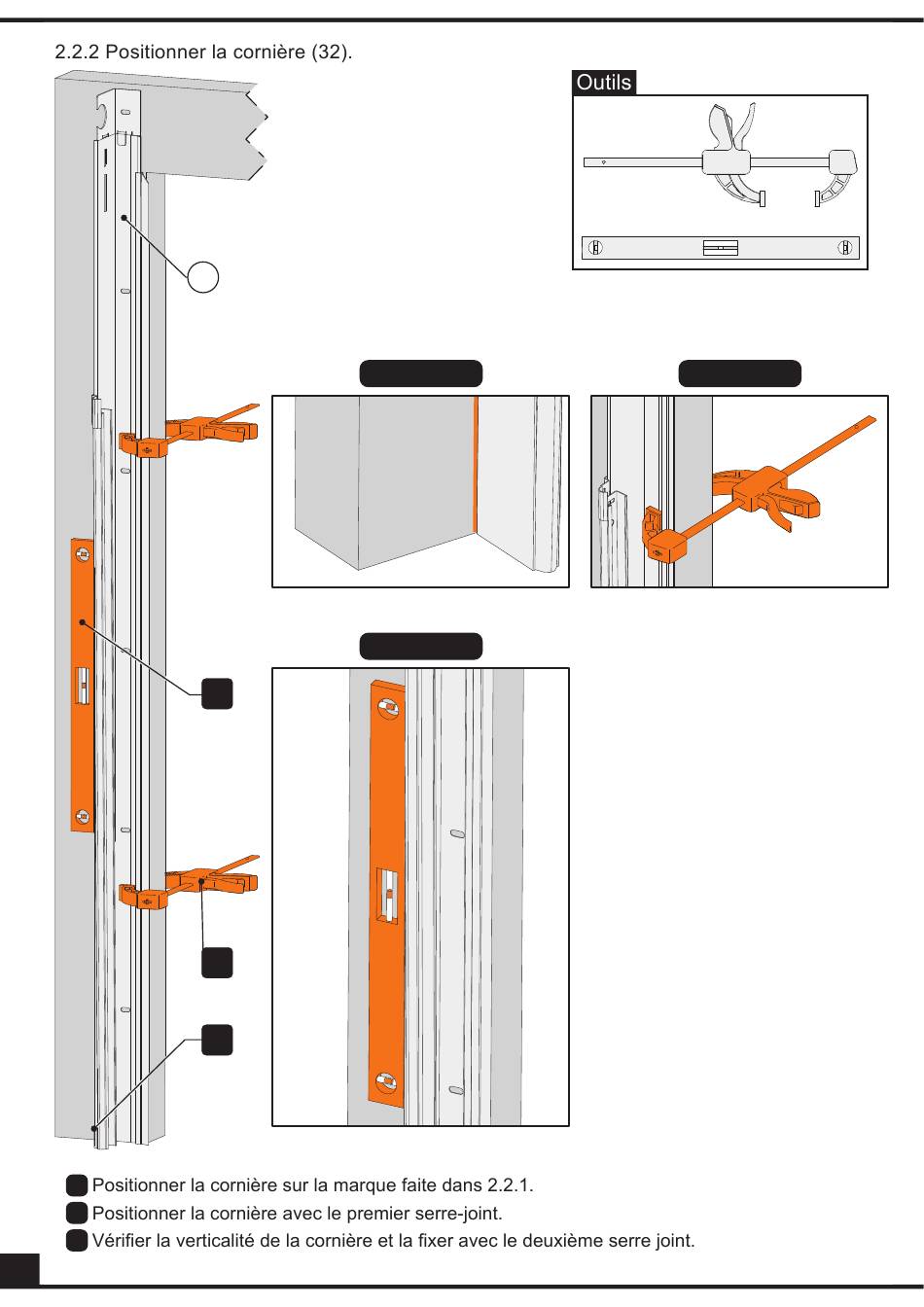 2.2.2 Positionner la cornière (32).

Outils

Positionner la cornière sur la marque faite dans 2.2.1.

Positionner la cornière avec le premier serre-joint.

Vérifier la verticalité de la cornière et la fixer avec le deuxième serre joint.