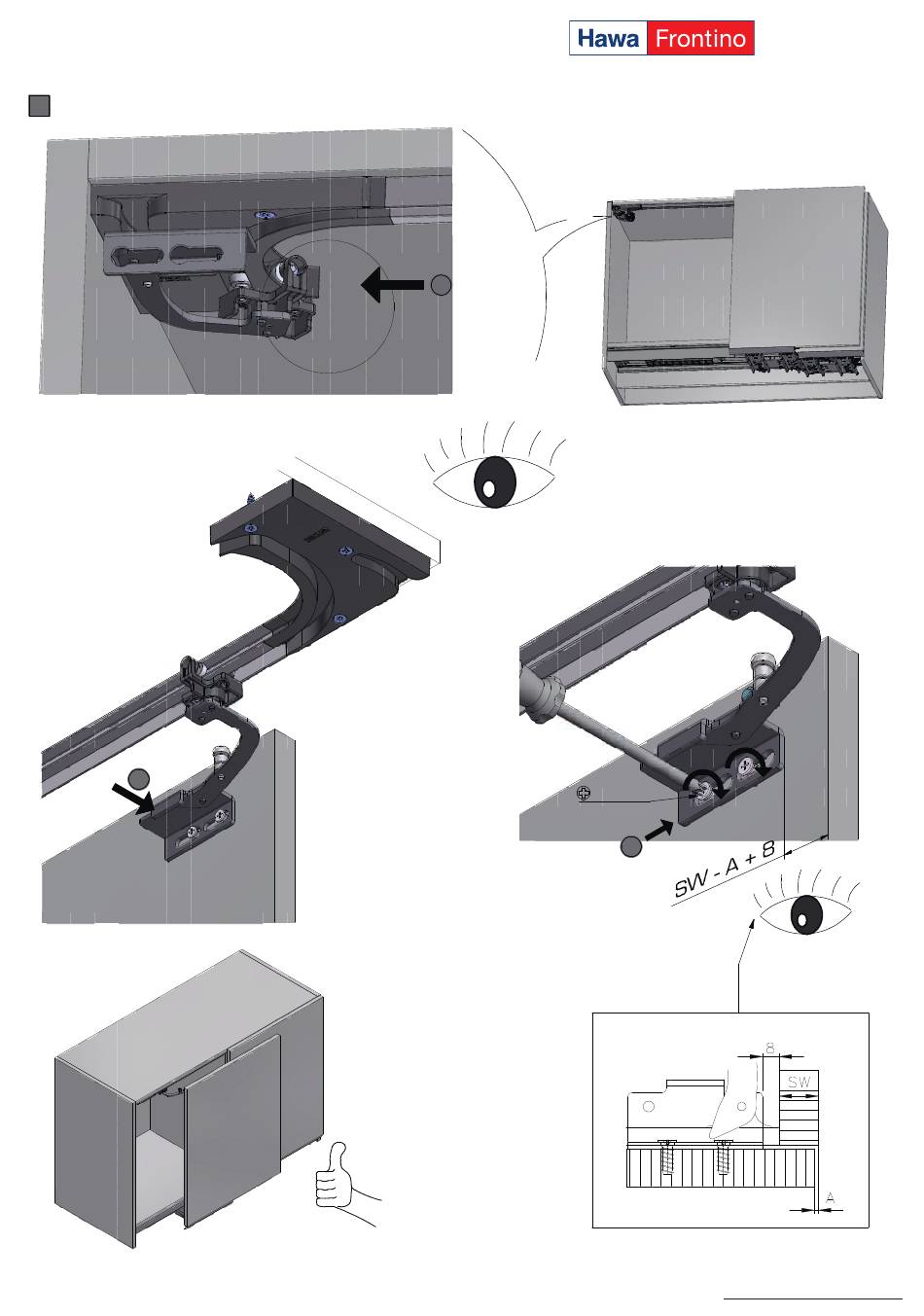 Hawa Frontino

SW - A + 8

8

SW

A