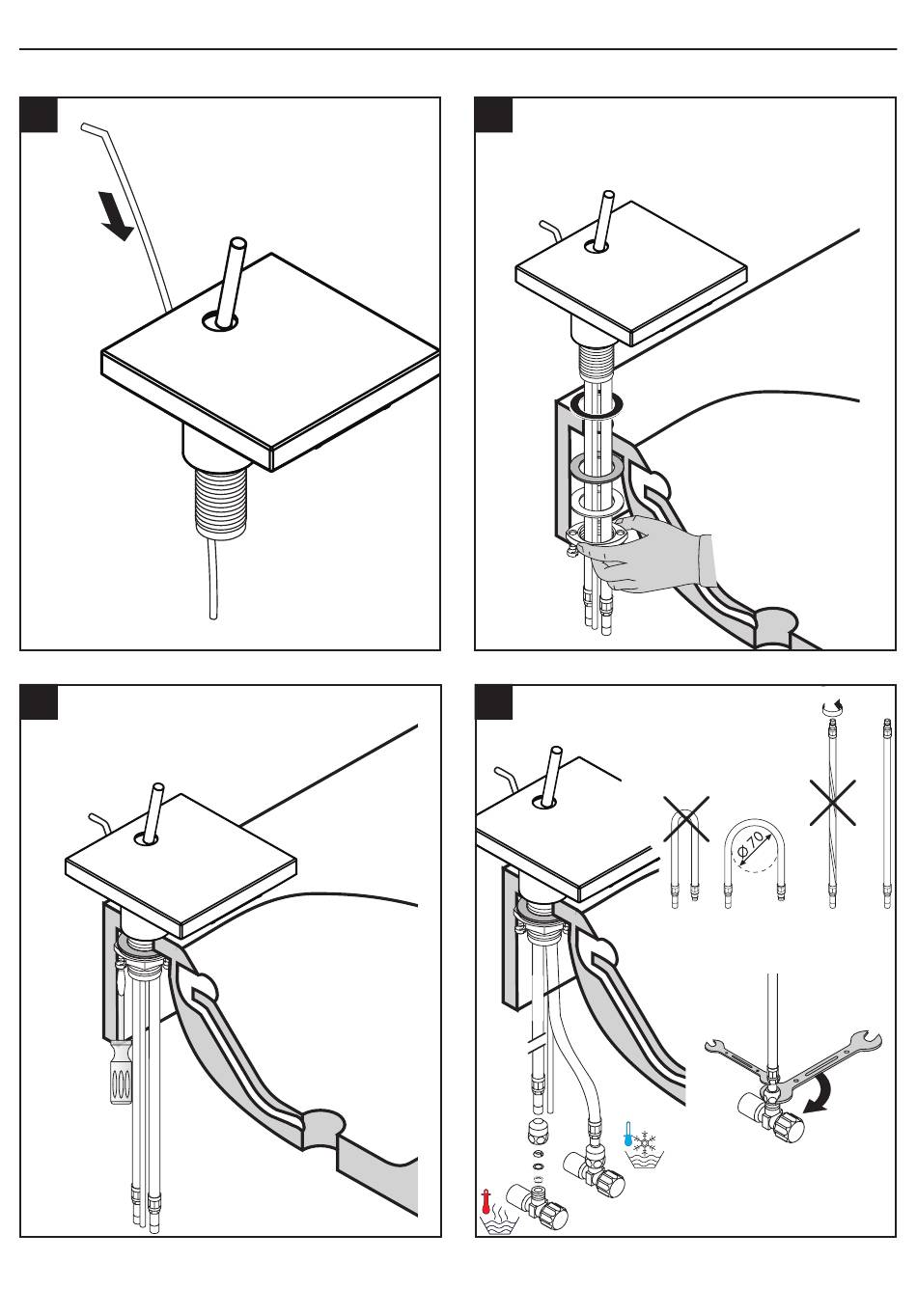 $\varnothing 70$