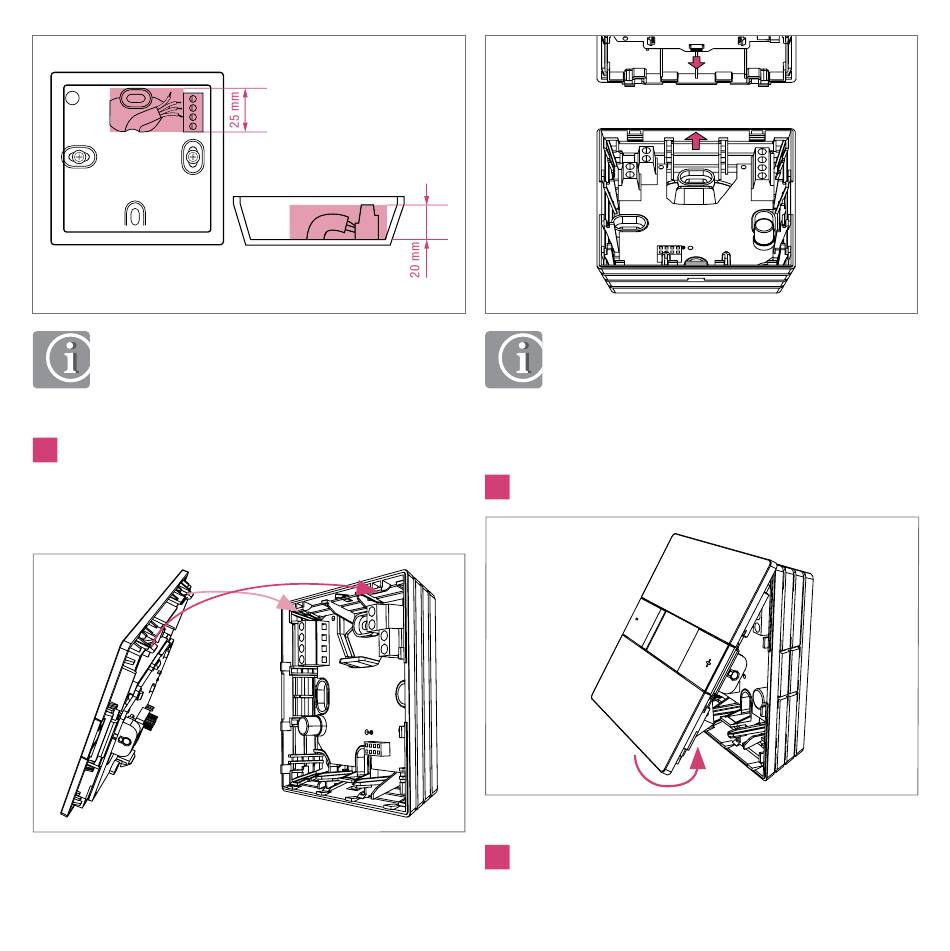 25 mm

20 mm