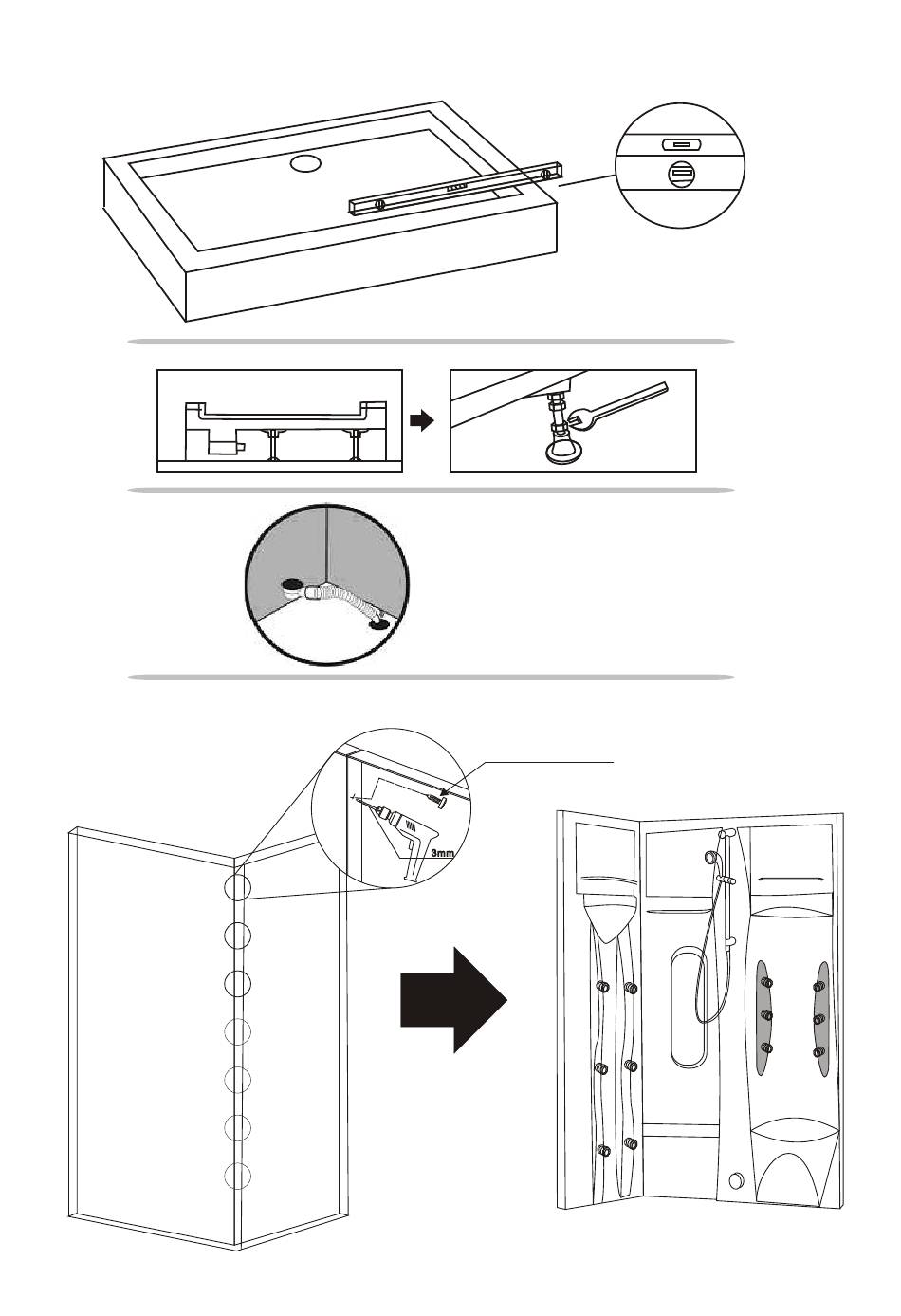 3mm