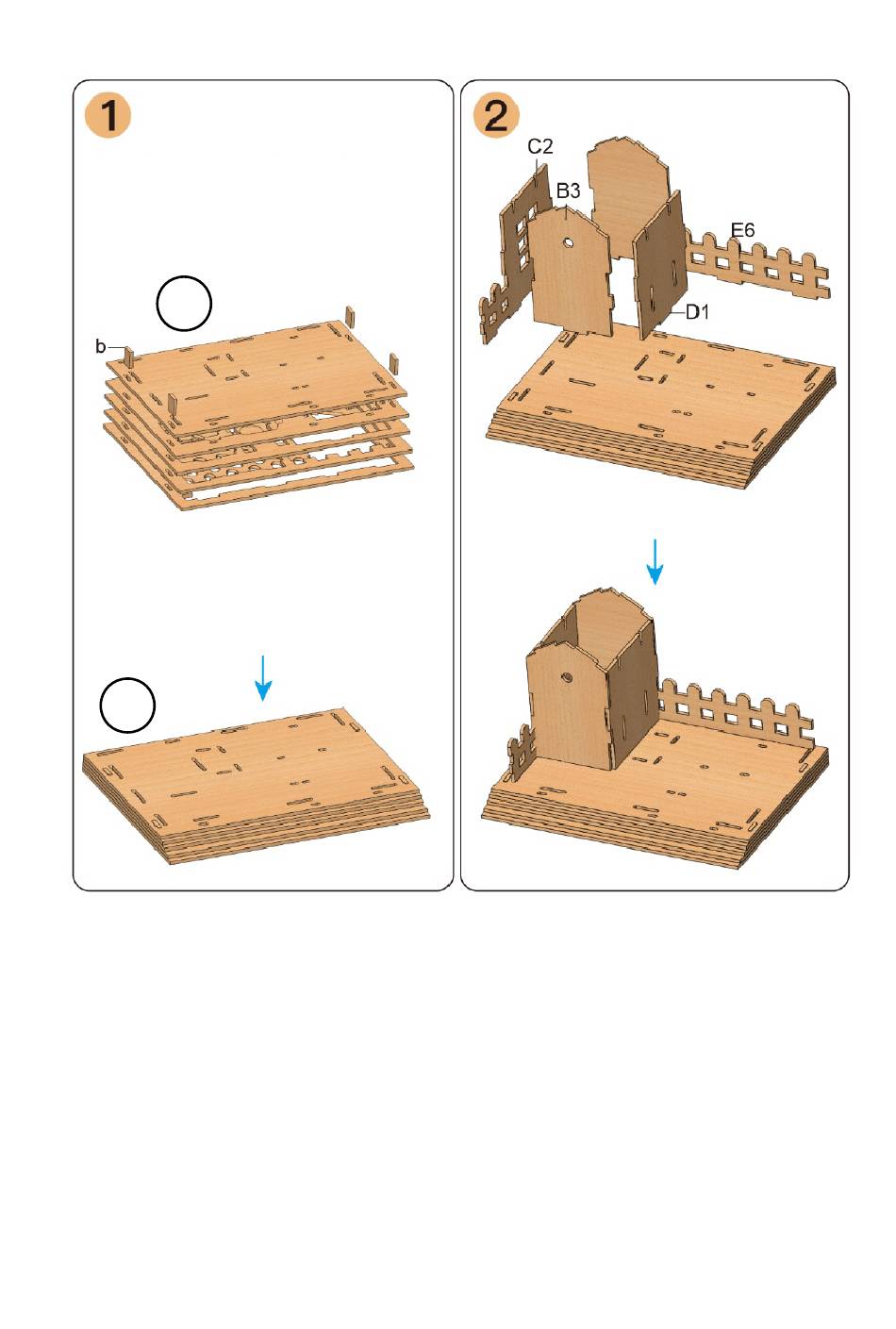 1

b

2

C2

B3

E6

D1