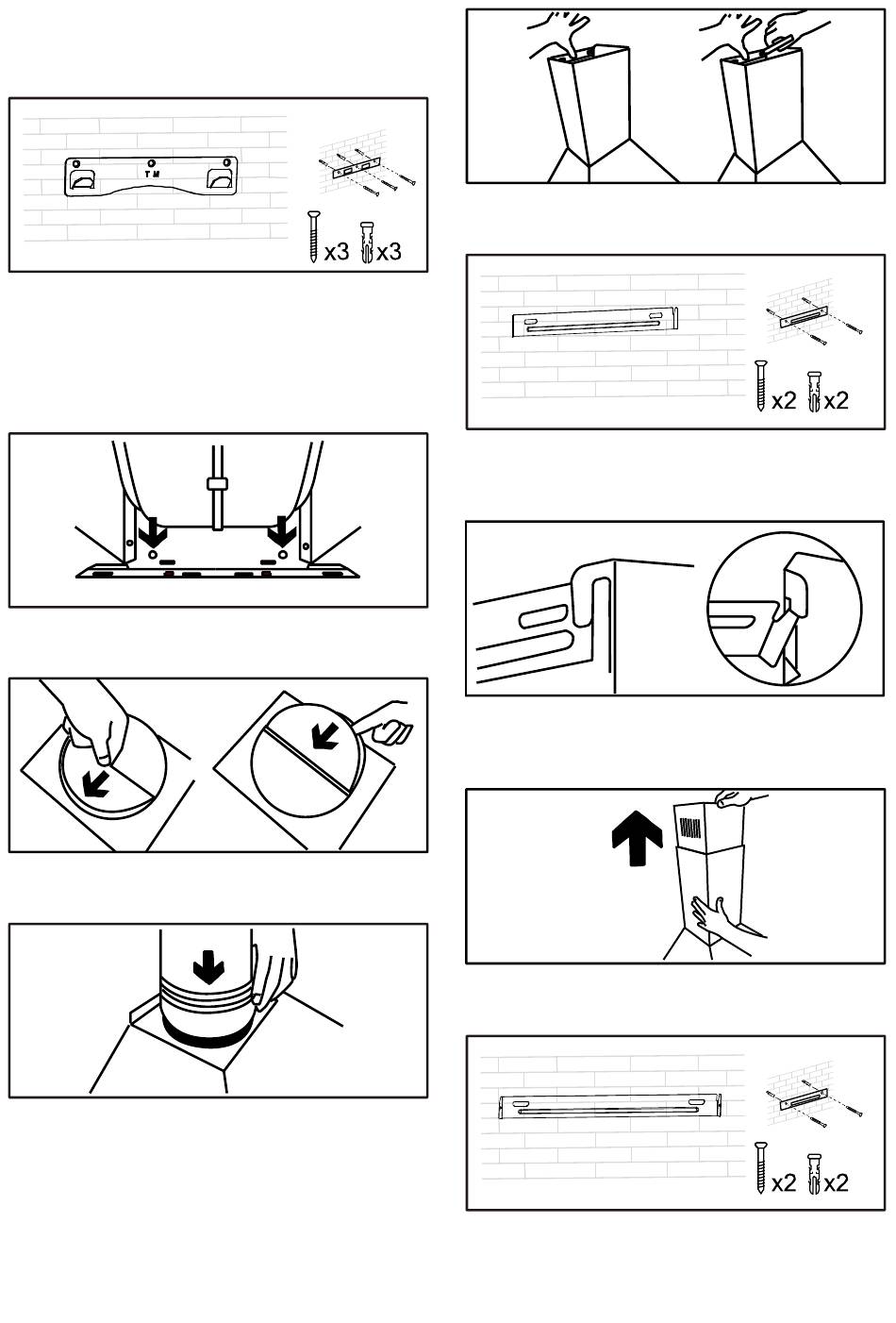 T M

x3 x3

x2 x2

x2 x2