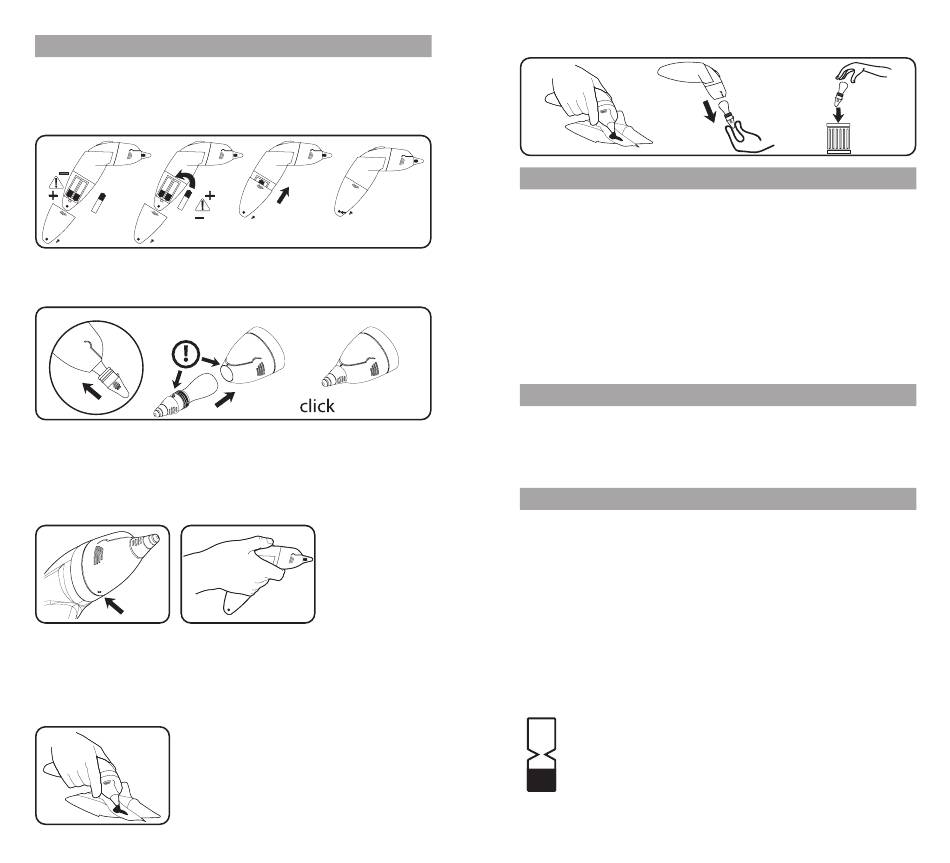 click