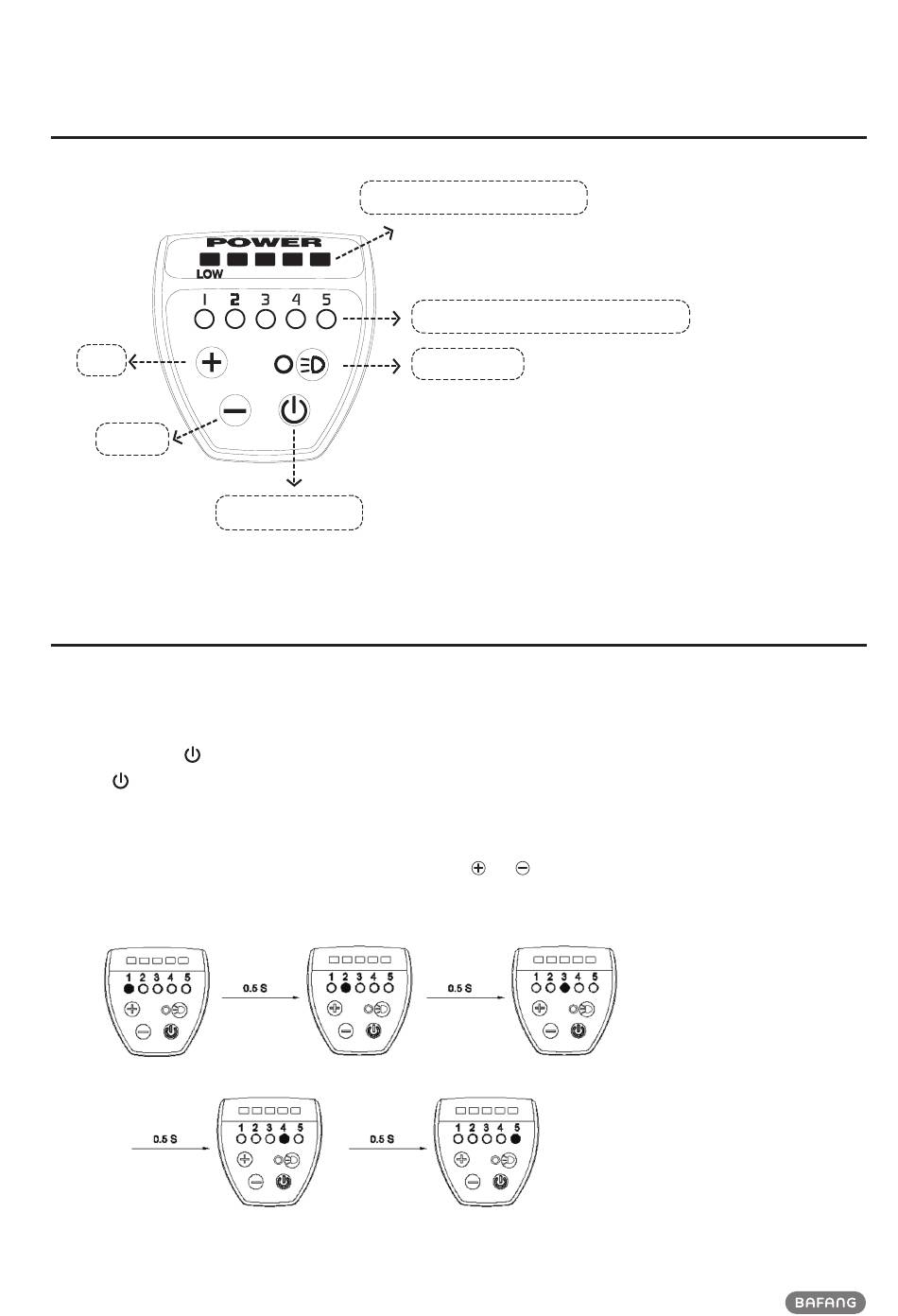 POWER
LOW
1 2 3 4 5

1 2 3 4 5
0.5 S
1 2 3 4 5
0.5 S
1 2 3 4 5

0.5 S
1 2 3 4 5
0.5 S
1 2 3 4 5

BAFANG