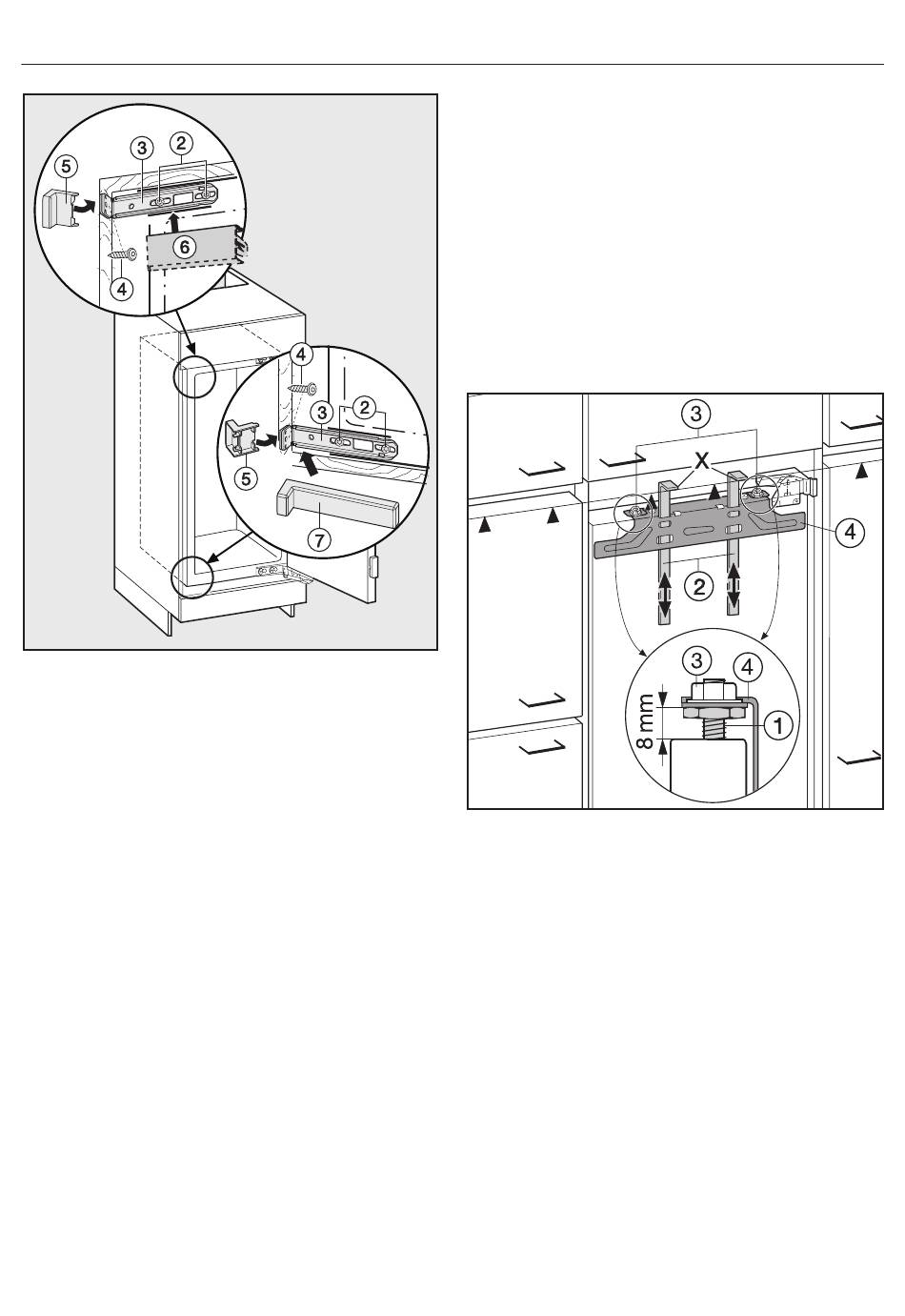 5
3
2
6
4
4
3
2
5
7

3
X
4
2
3
4
8 mm
1