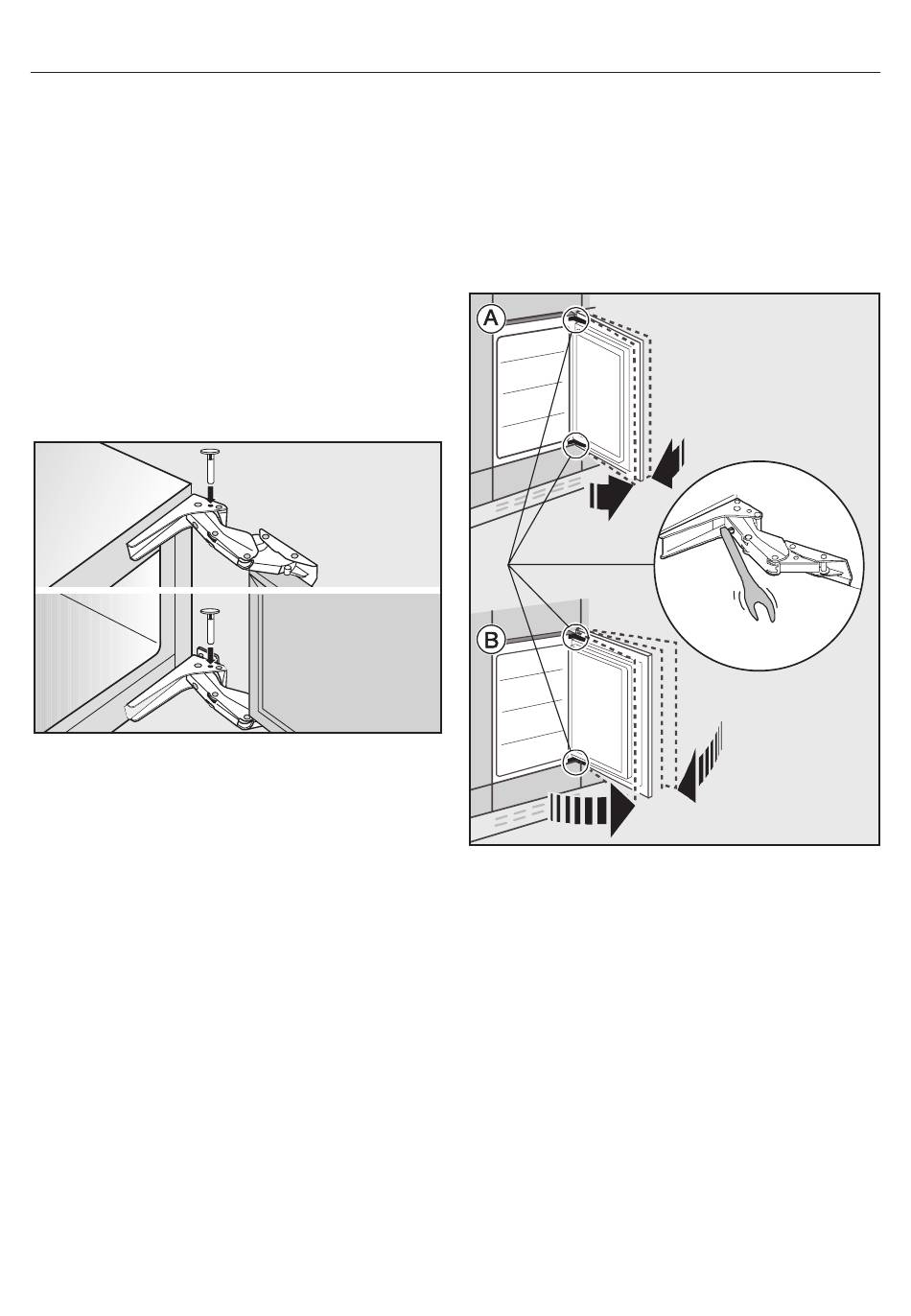 A

B