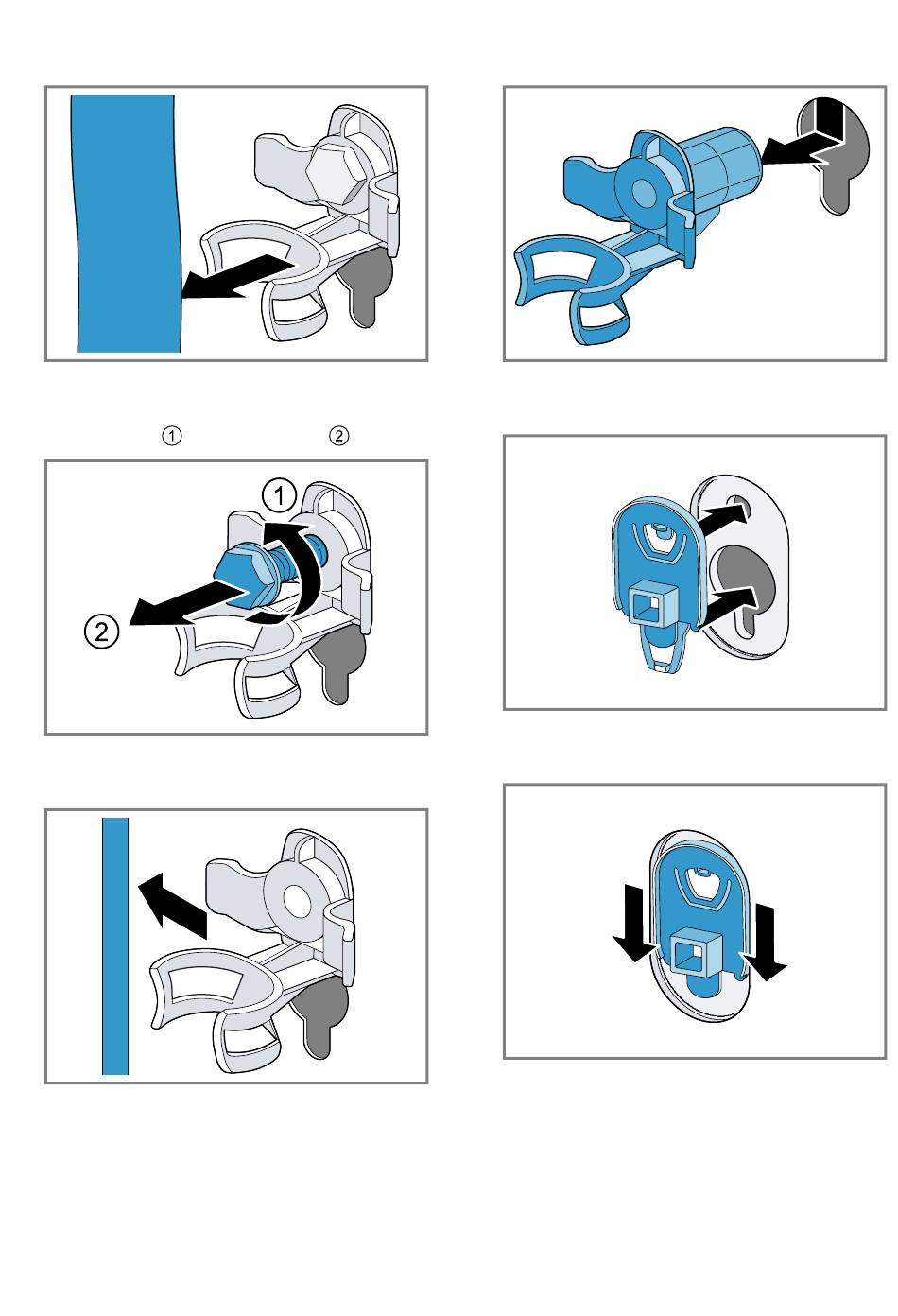 ①　②

①

②