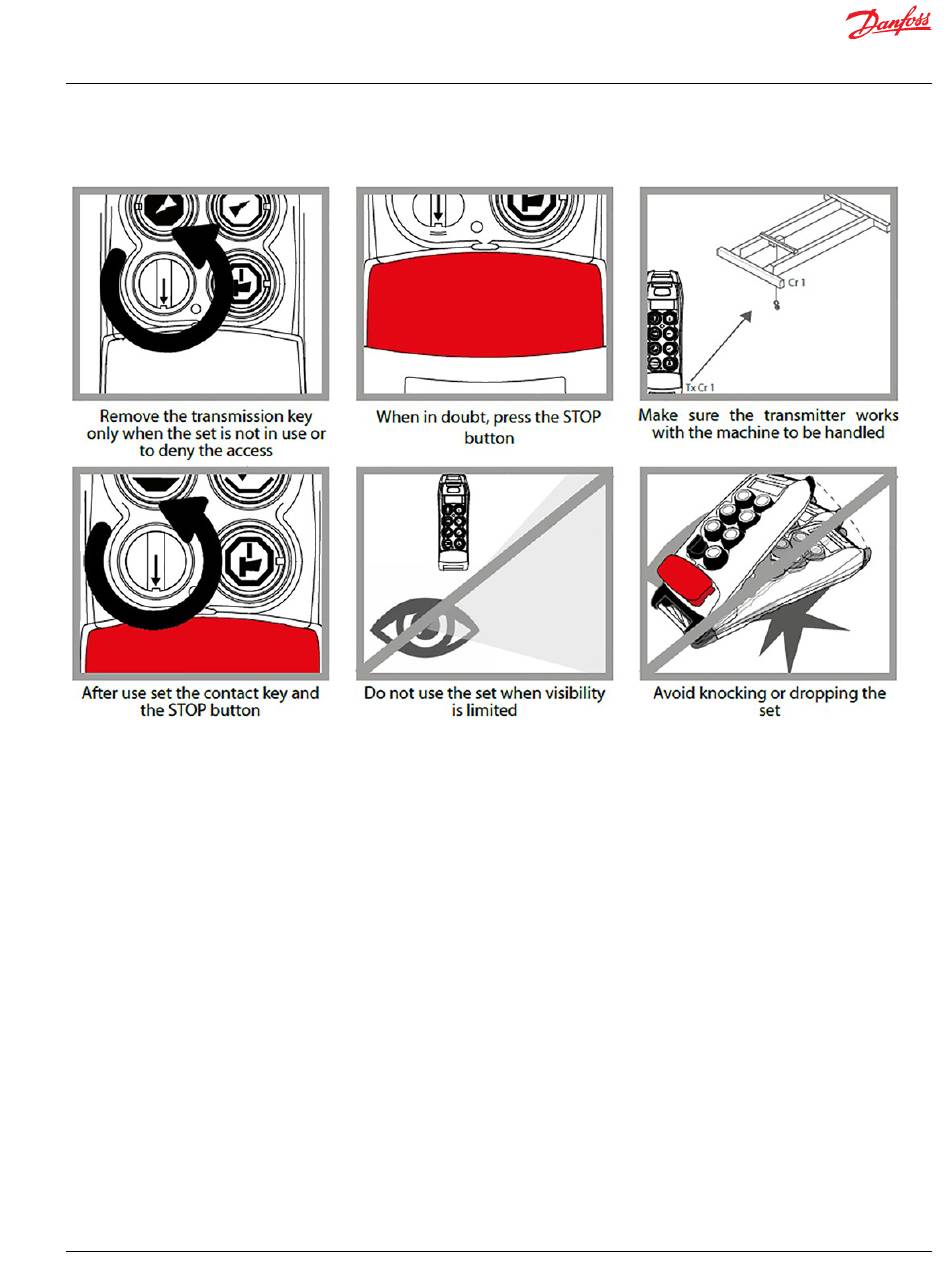 Danfoss

Cr 1

Tx Cr 1

Remove the transmission key only when the set is not in use or to deny the access

When in doubt, press the STOP button

Make sure the transmitter works with the machine to be handled

After use set the contact key and the STOP button

Do not use the set when visibility is limited

Avoid knocking or dropping the set