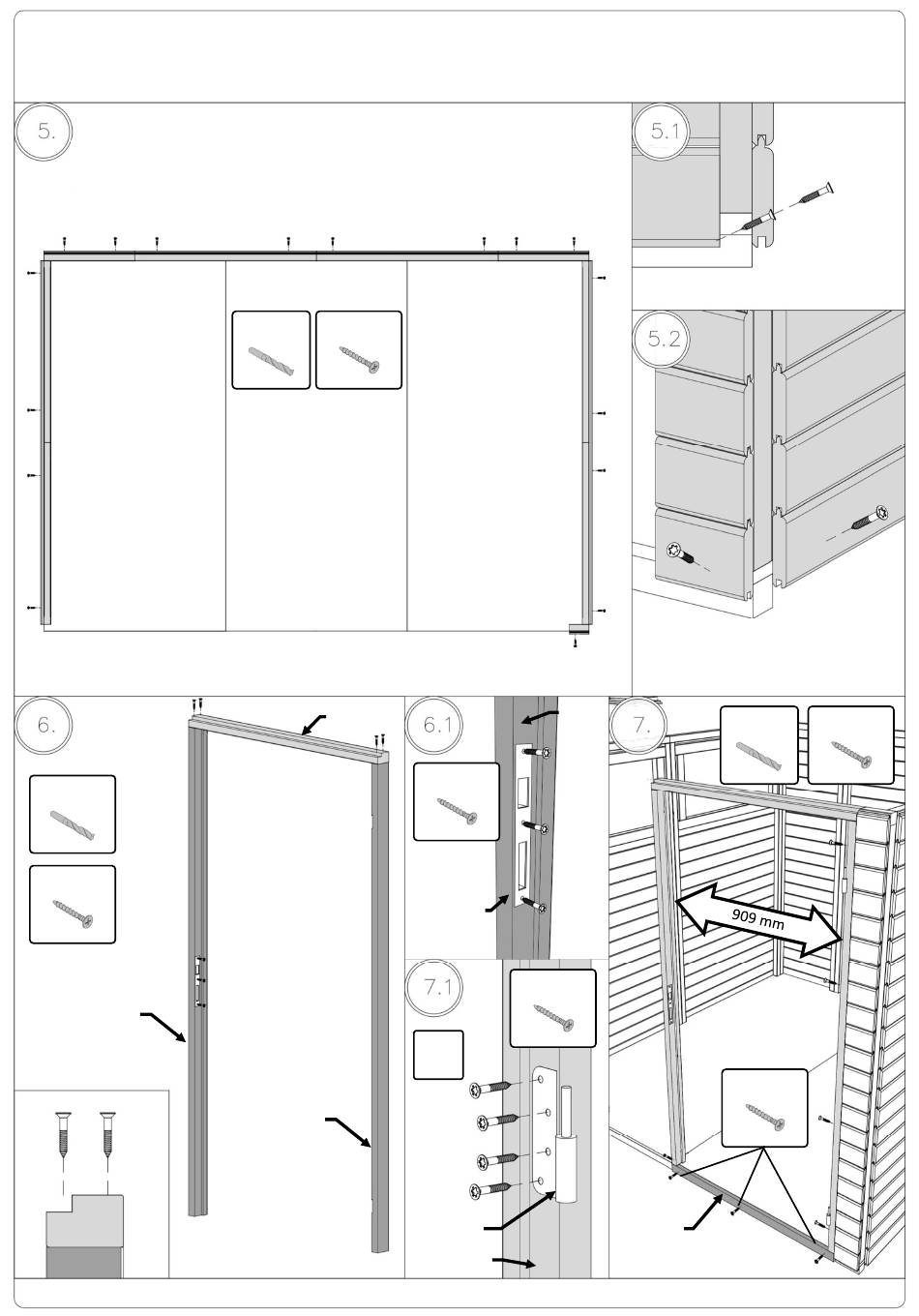 5.

5.1

5.2

6.

6.1

7.

909 mm

7.1