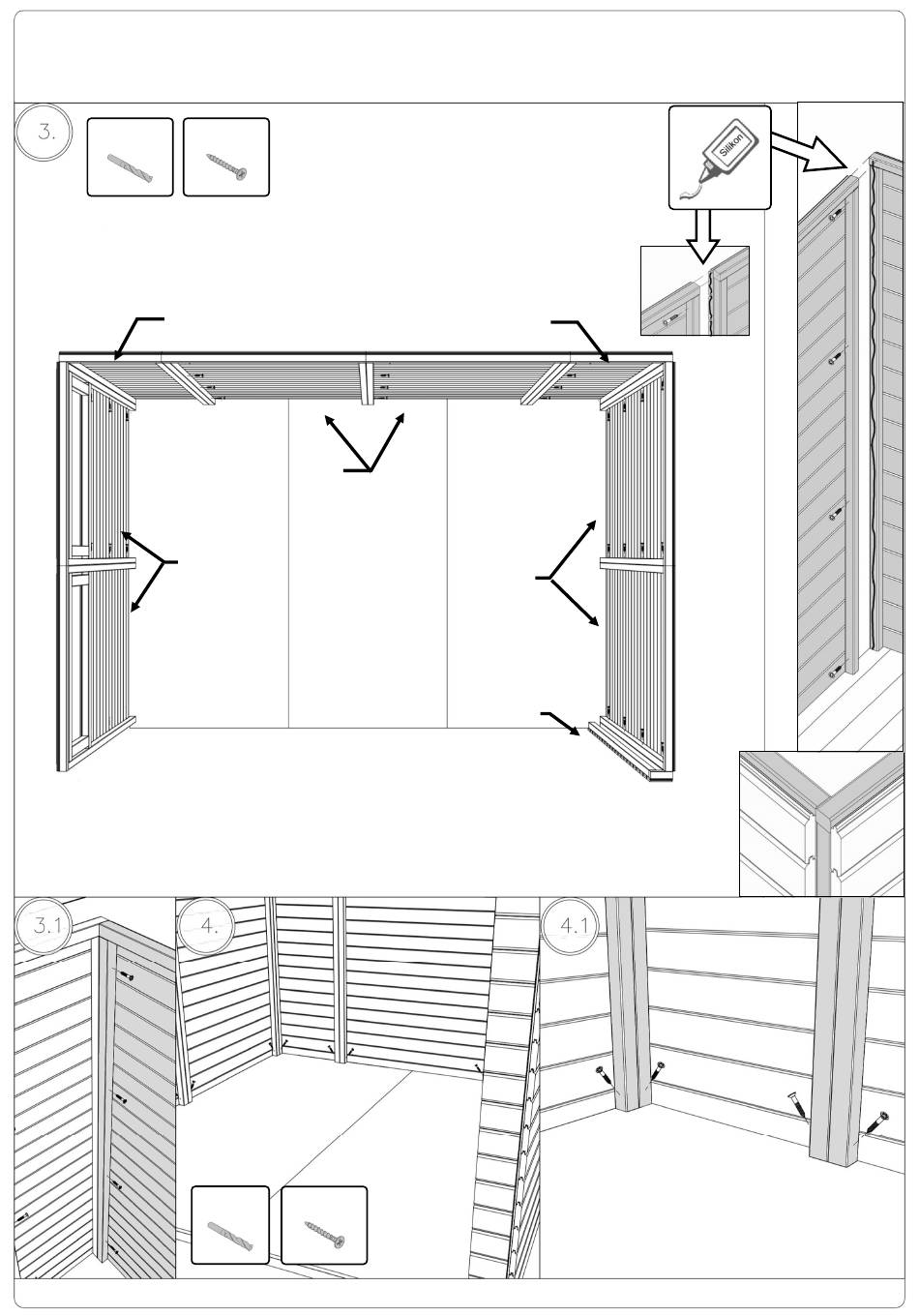 3.

Silikon

3.1

4.

4.1