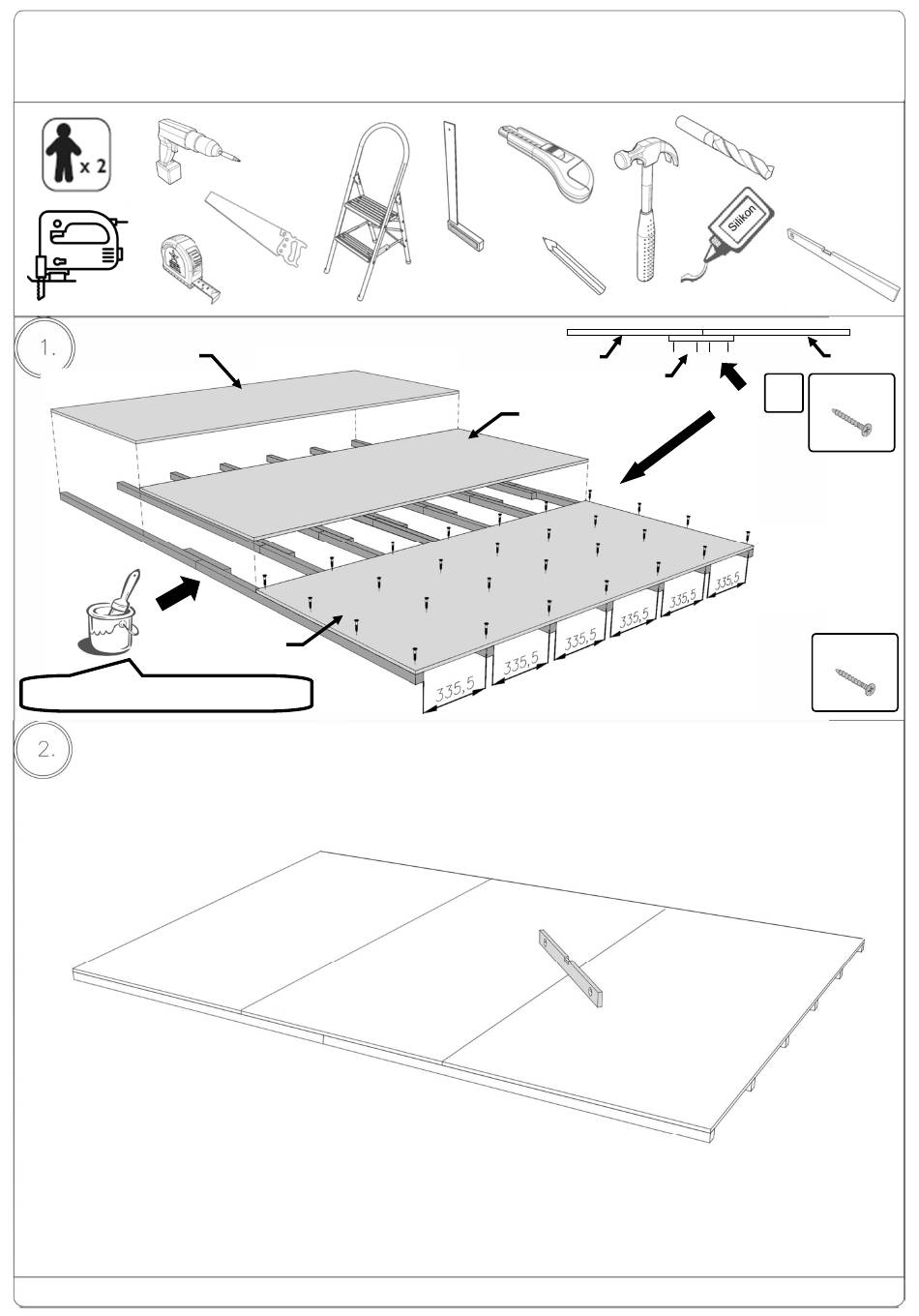 x 2

Silikon

1.

335,5

335,5

335,5

335,5

335,5

335,5

2.