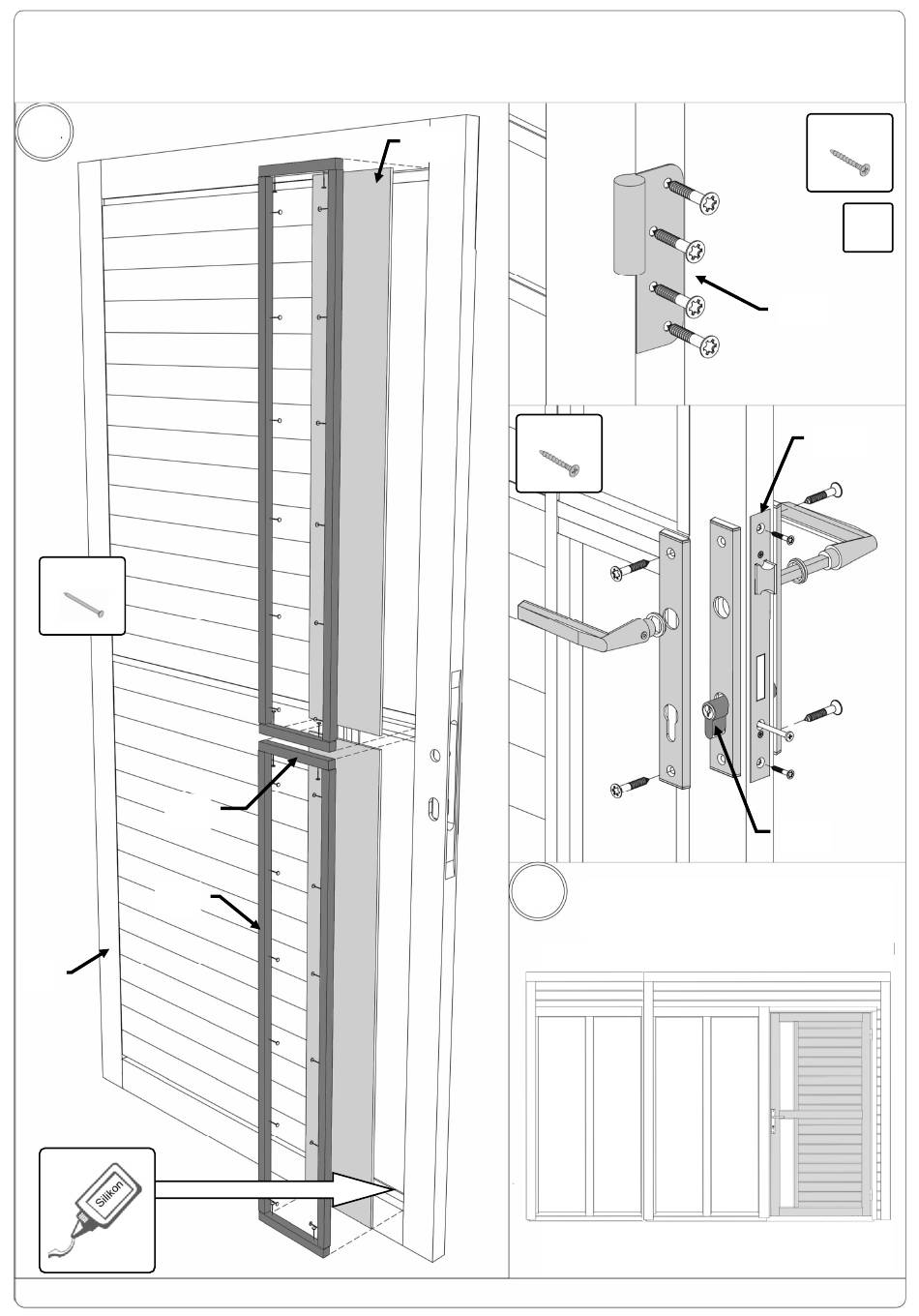 Silikon