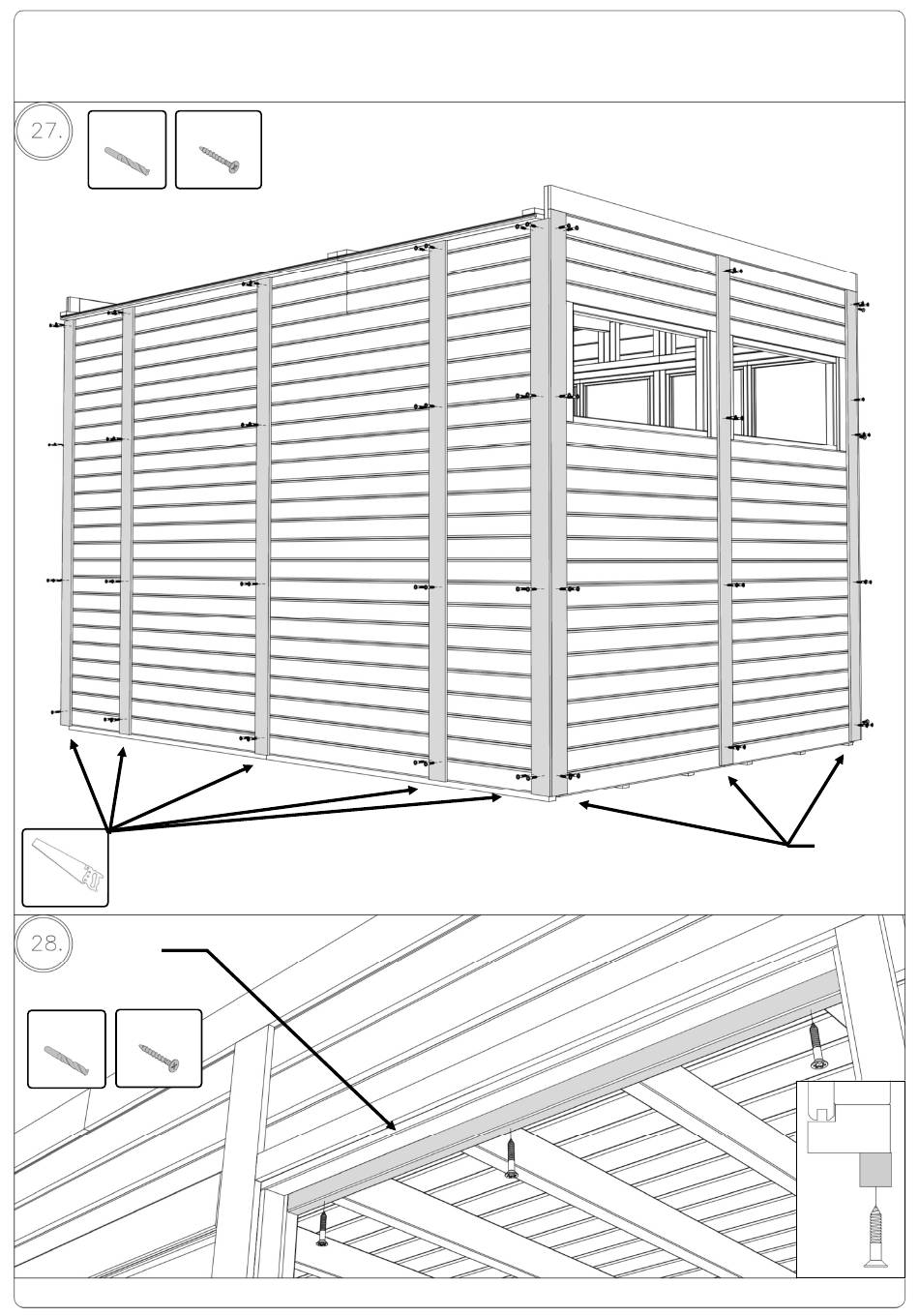 27.

28.