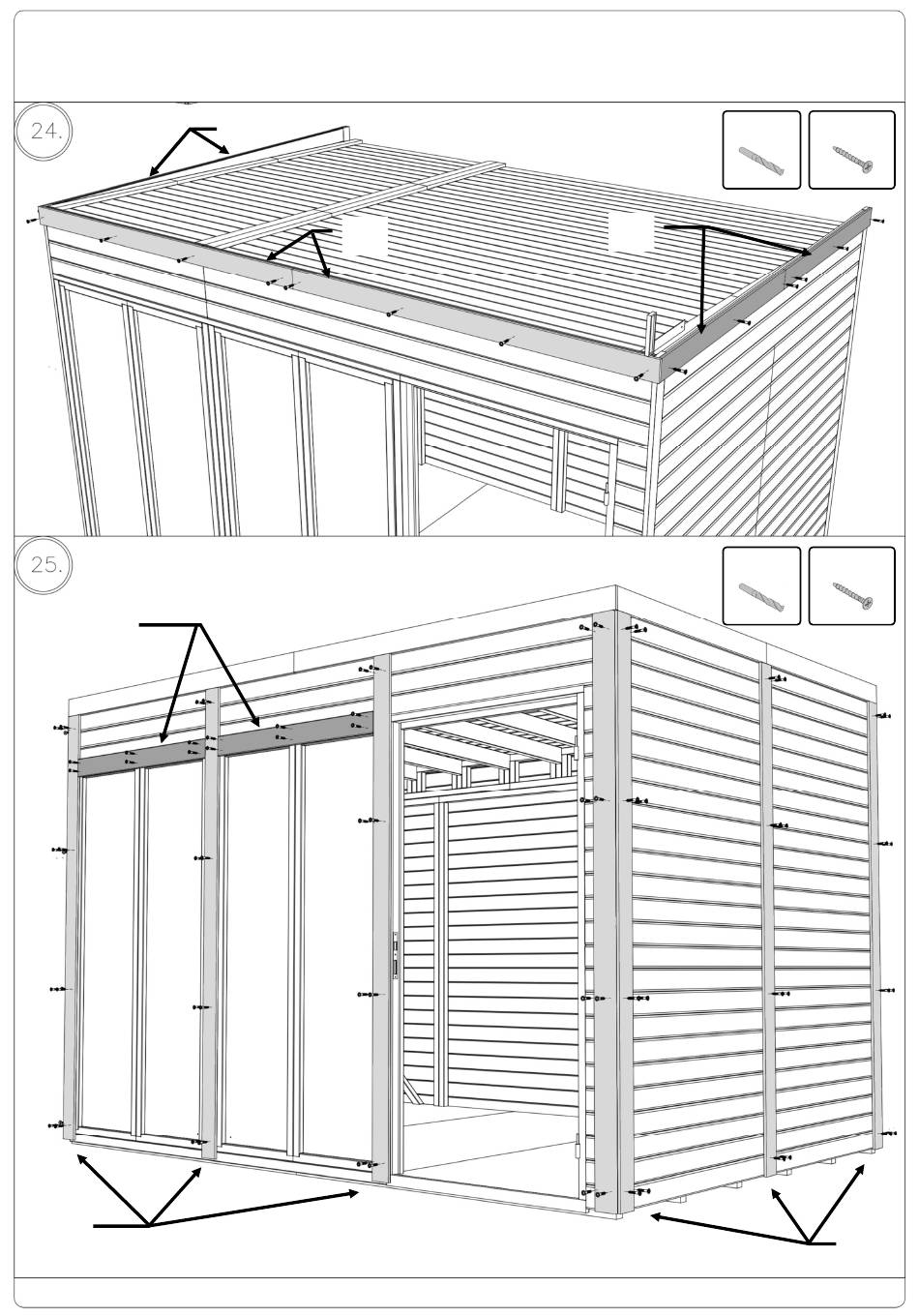 24.

25.