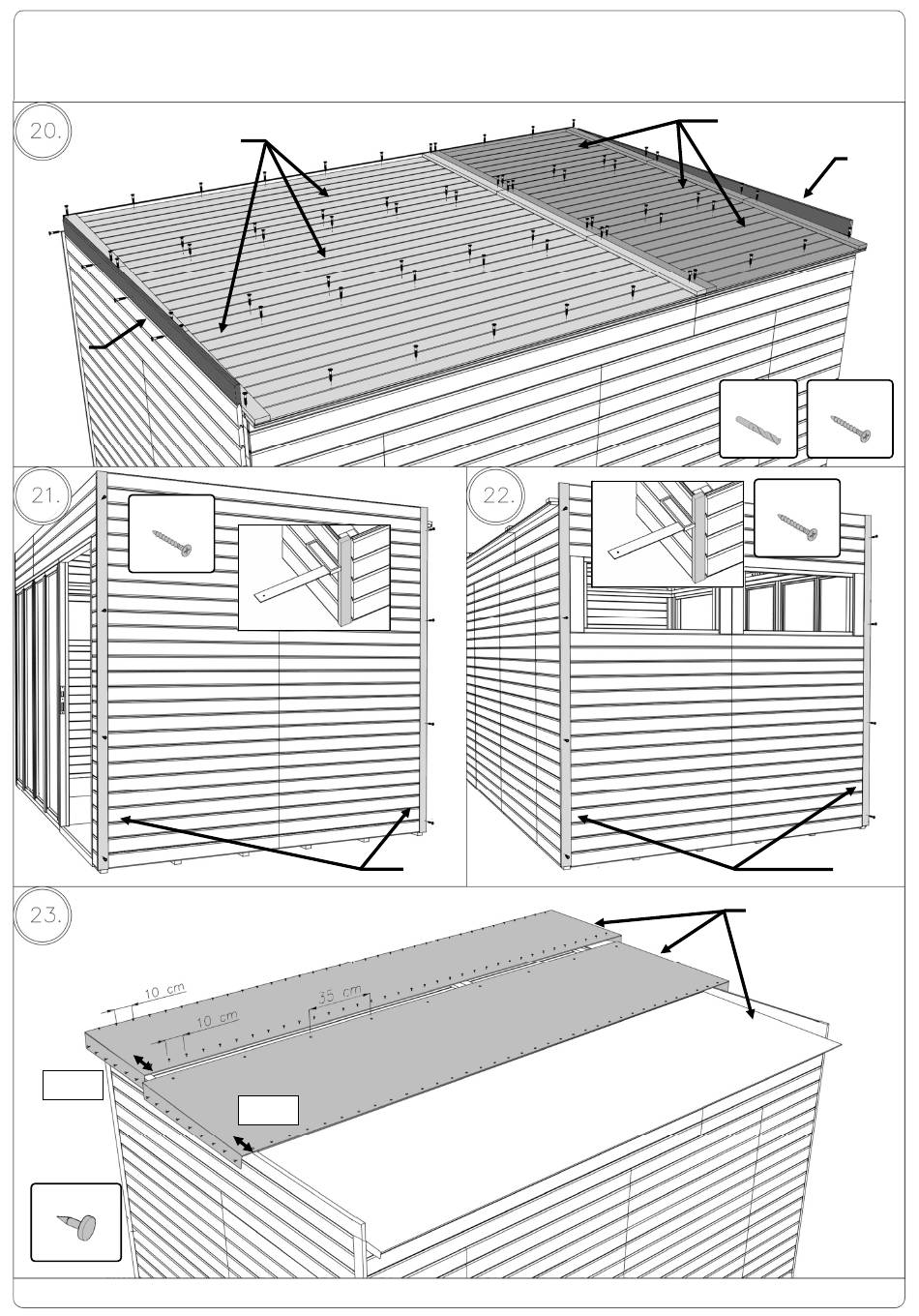 20.

21.

22.

23.

10 cm

10 cm

35 cm