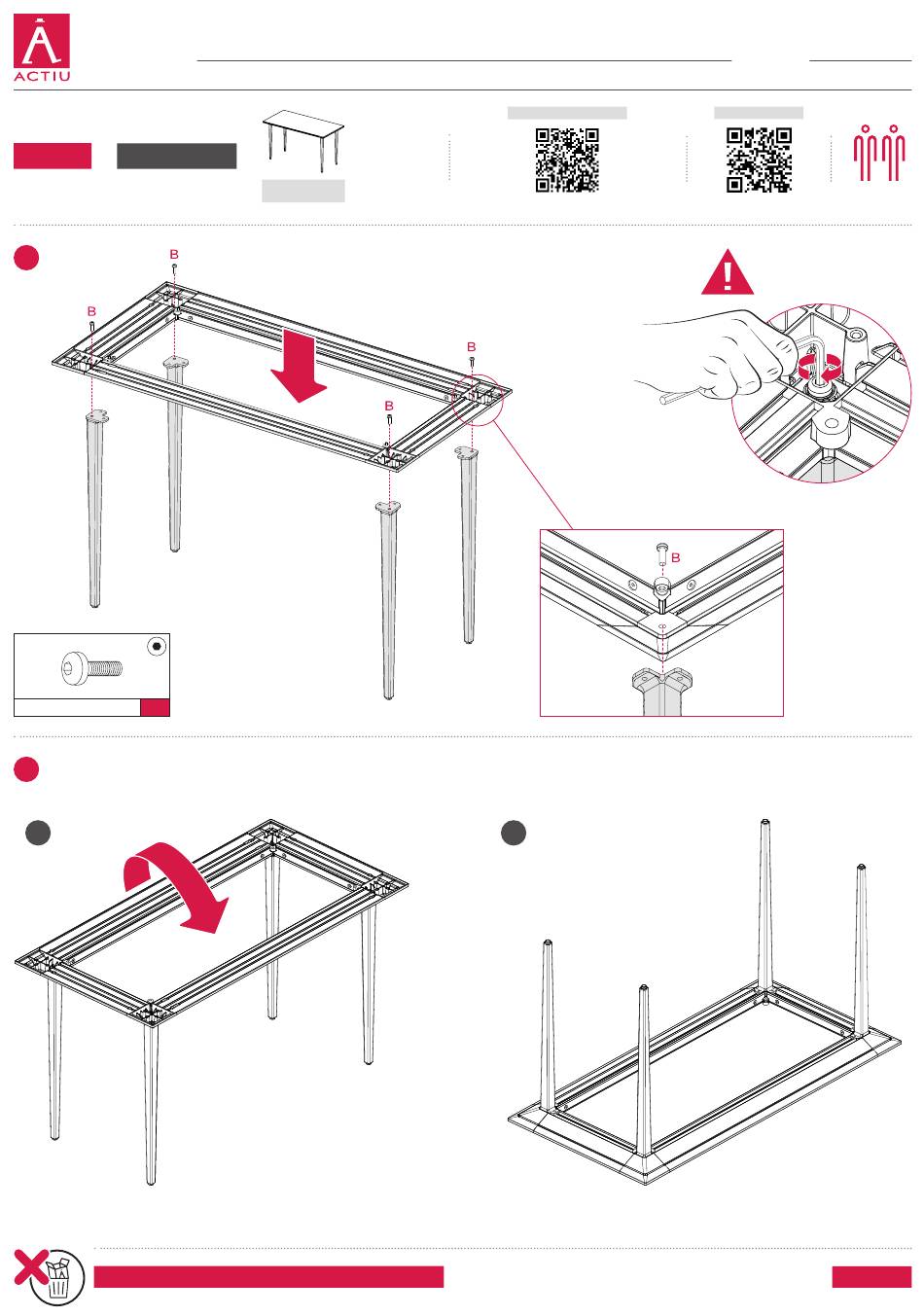 ACTIU

B

B

B

B

B