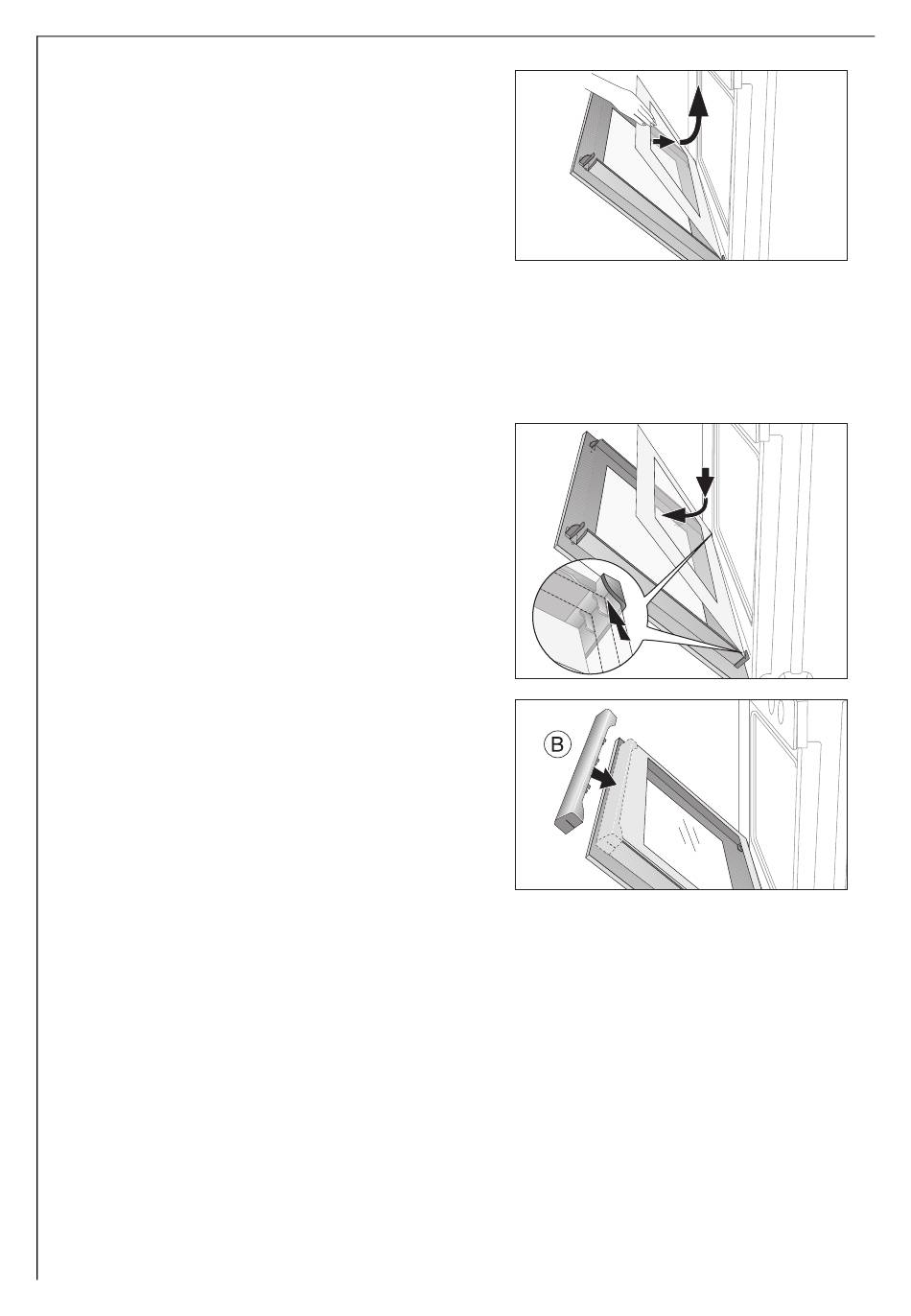 B