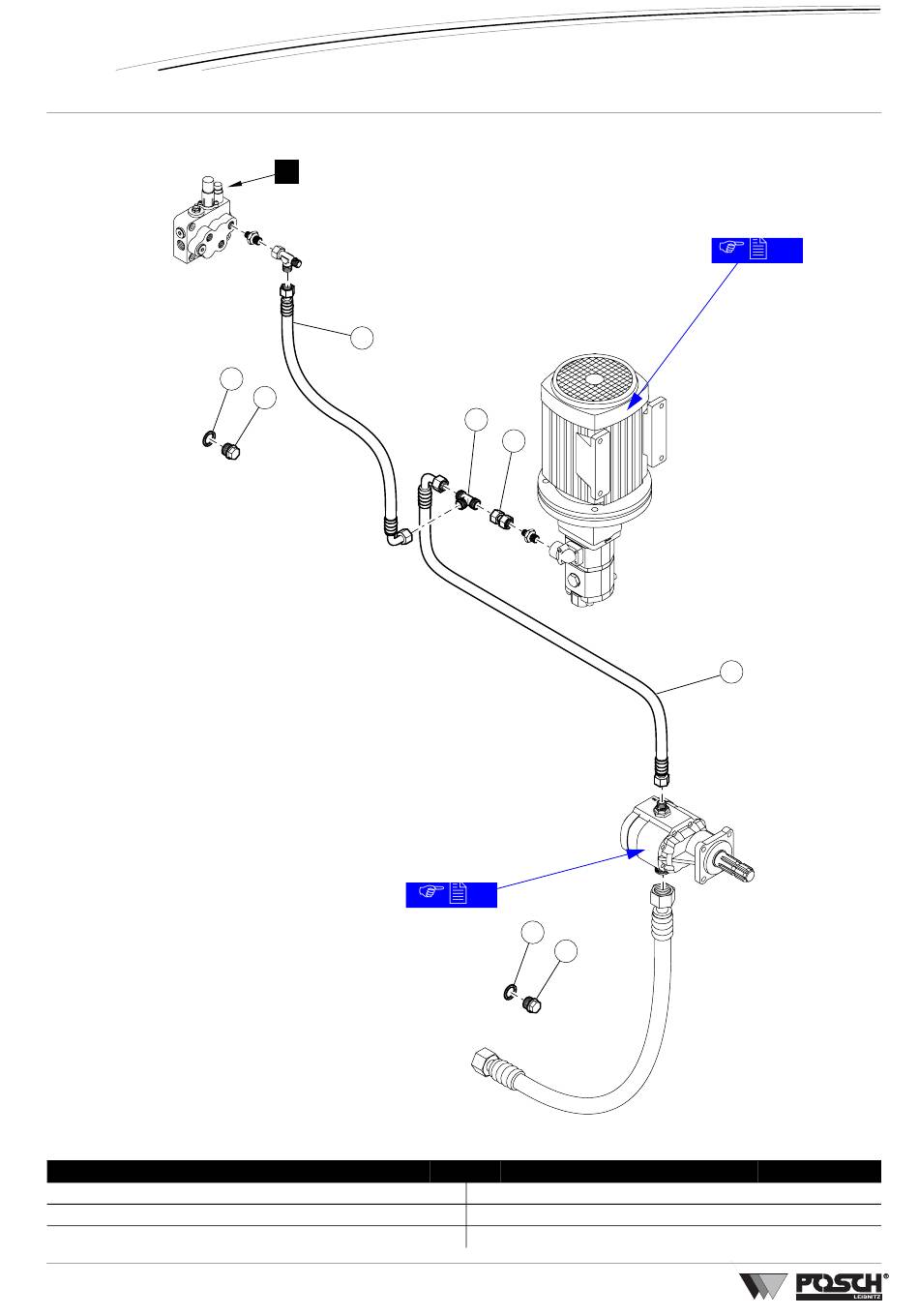 POSCH
LEIBNITZ