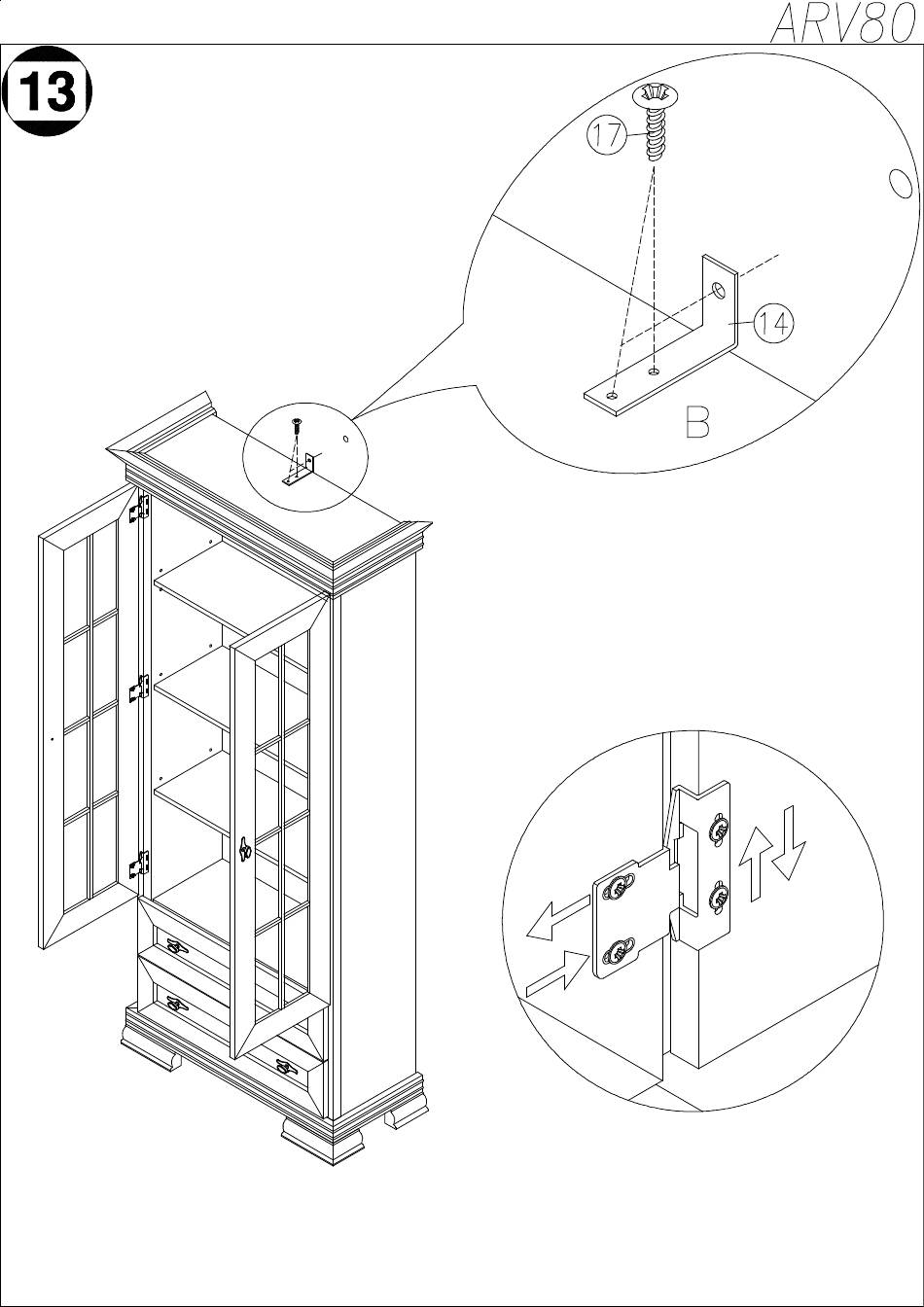 ARV80

13

17

14

B