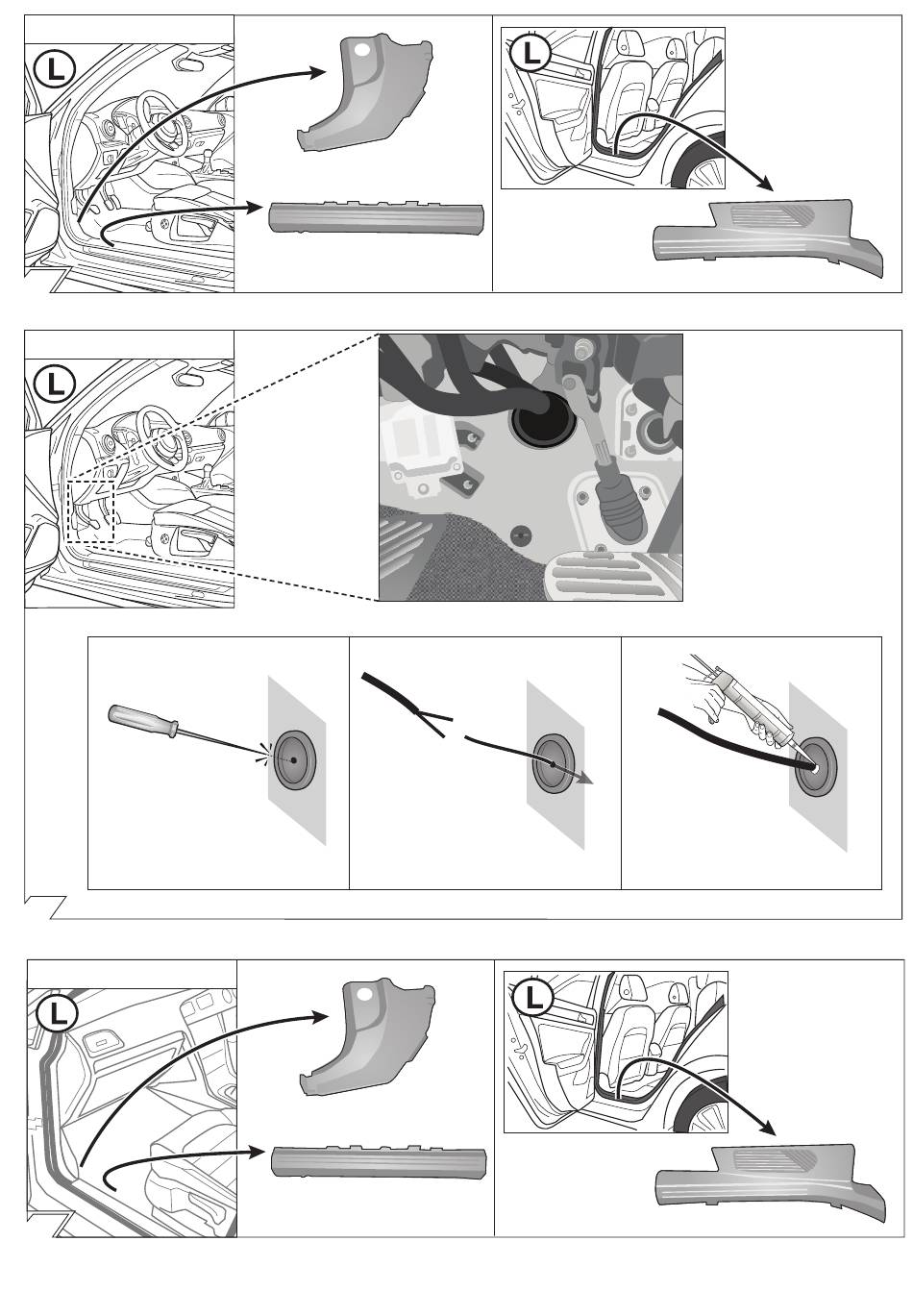 L

L

L

L

L