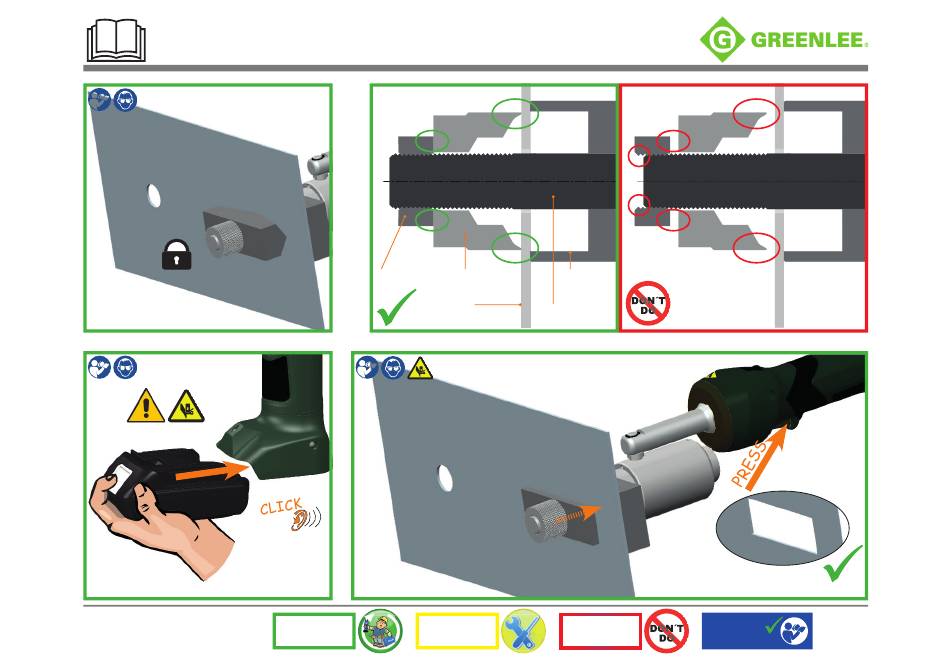 GREENLEE.

DON'T DO

CLICK

PRESS

DON'T DO