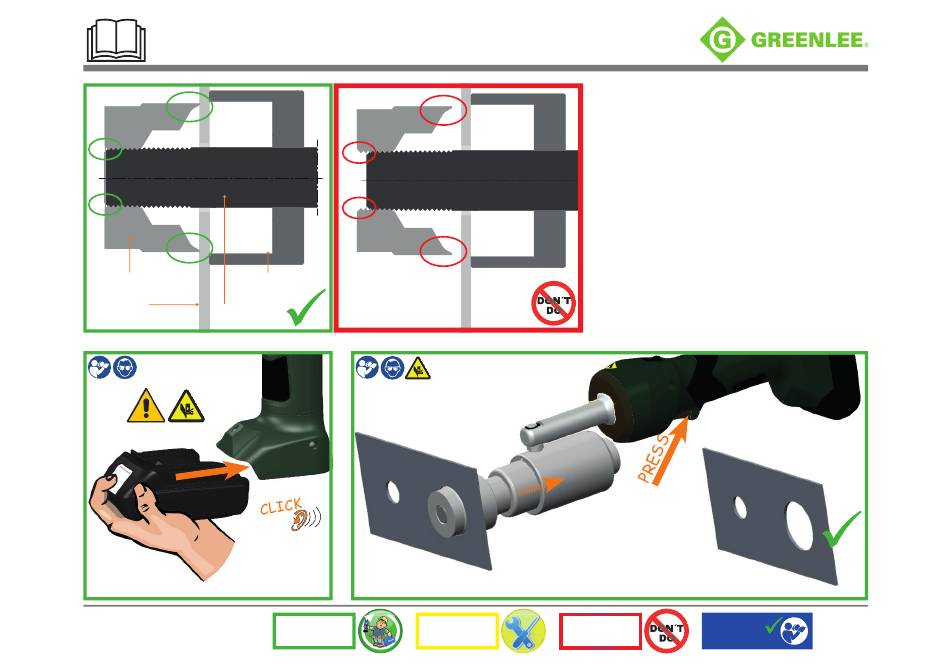 GREENLEE.

DON'T DO

CLICK

PRESS

DON'T DO