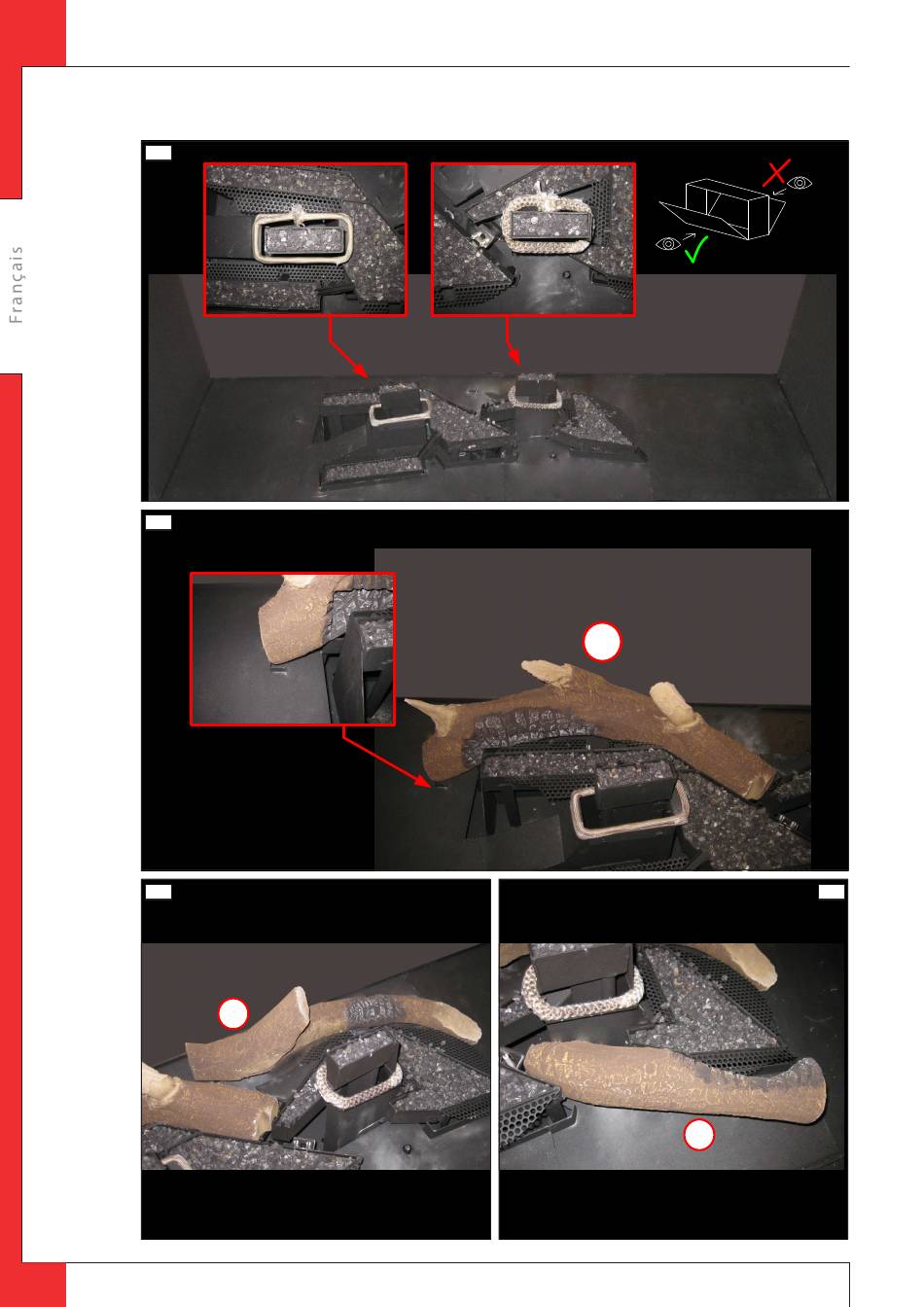 Français