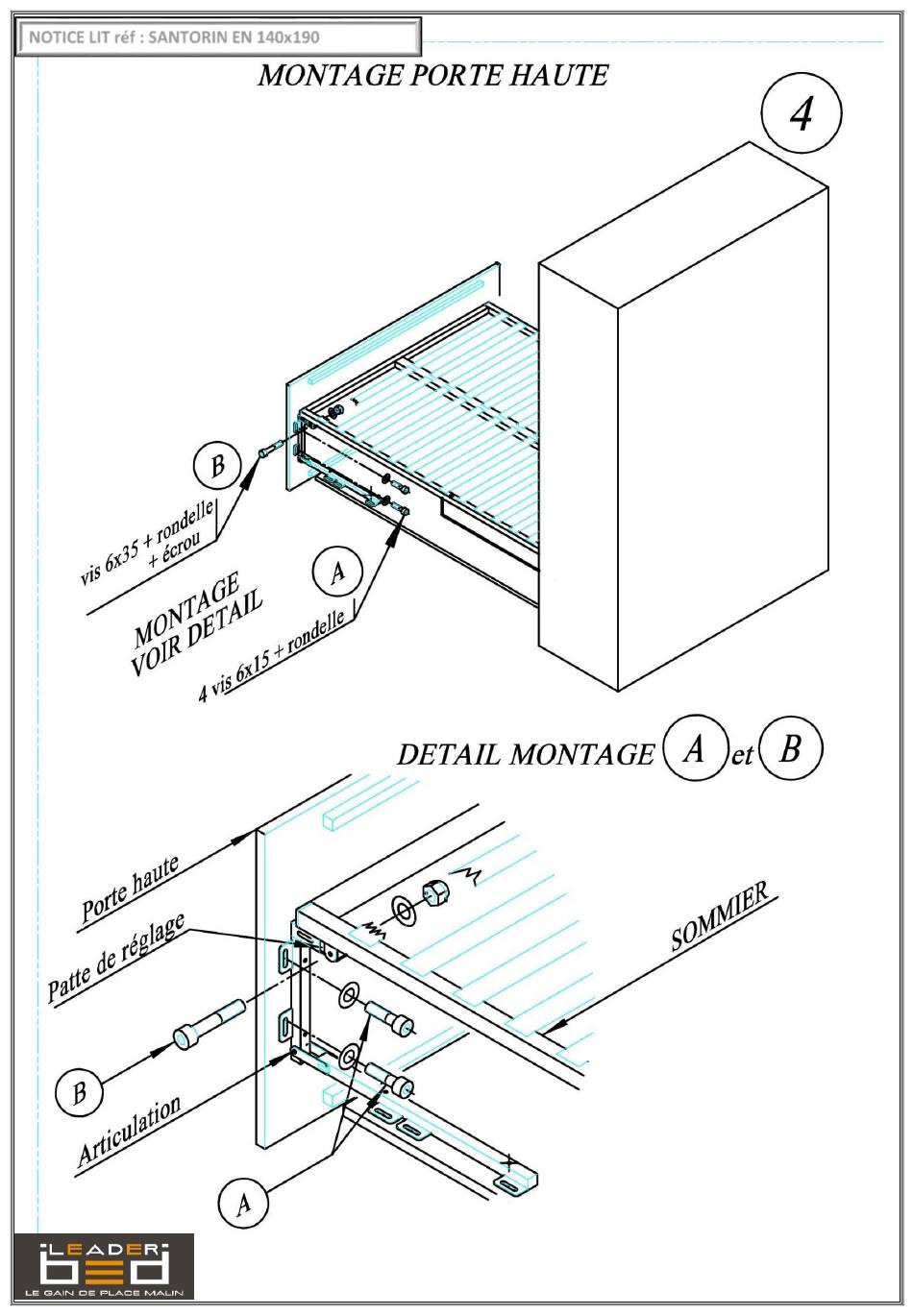 NOTICE LIT réf : SANTORIN EN 140x190

MONTAGE PORTE HAUTE

4

B

vis 6x35 + rondelle + écrou

MONTAGE VOIR DETAIL

A

4 vis 6x15 + rondelle

DETAIL MONTAGE A et B

Porte haute

Patte de réglage

SOMMIER

B

Articulation

A

LEADER bed
LE GAIN DE PLACE MALIN