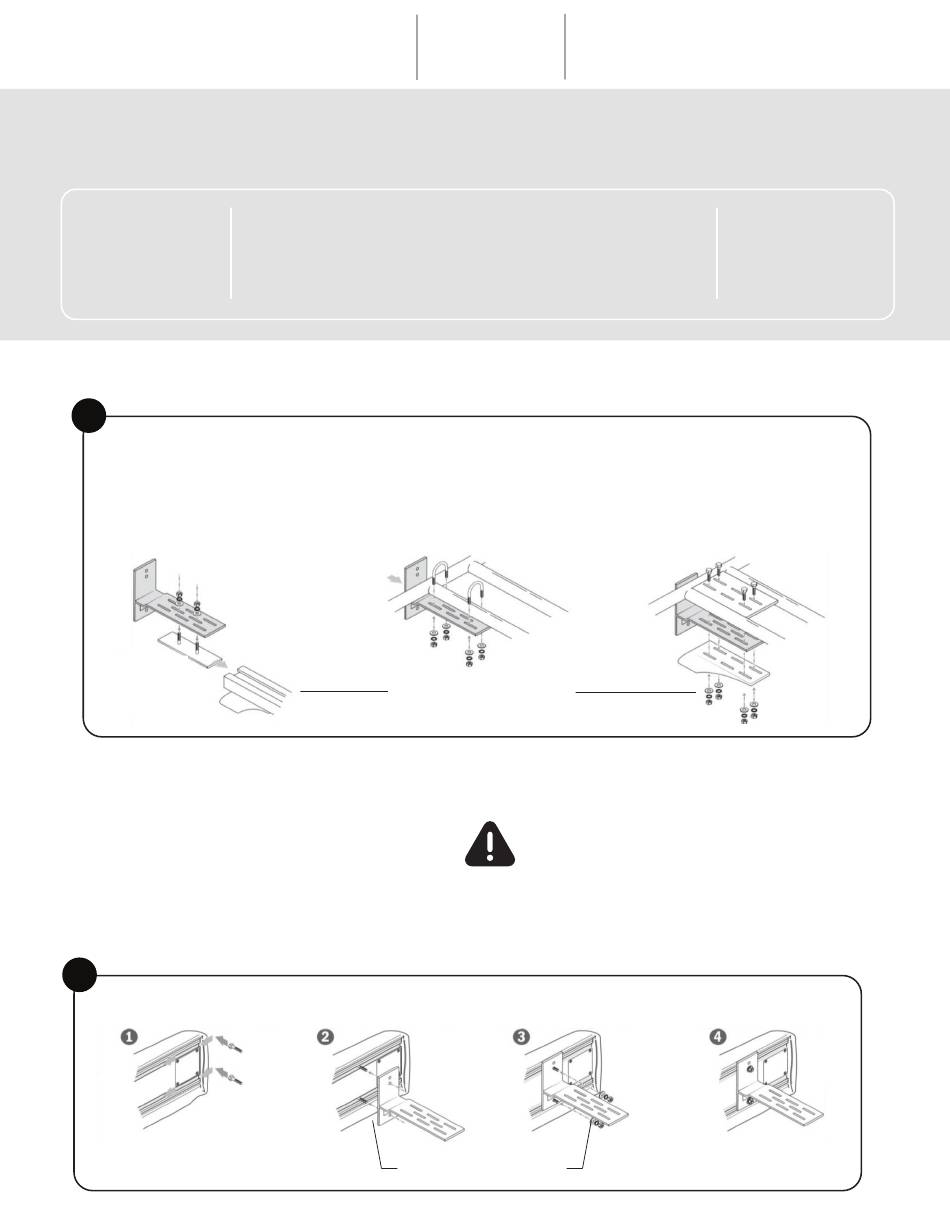 1

2

3

4