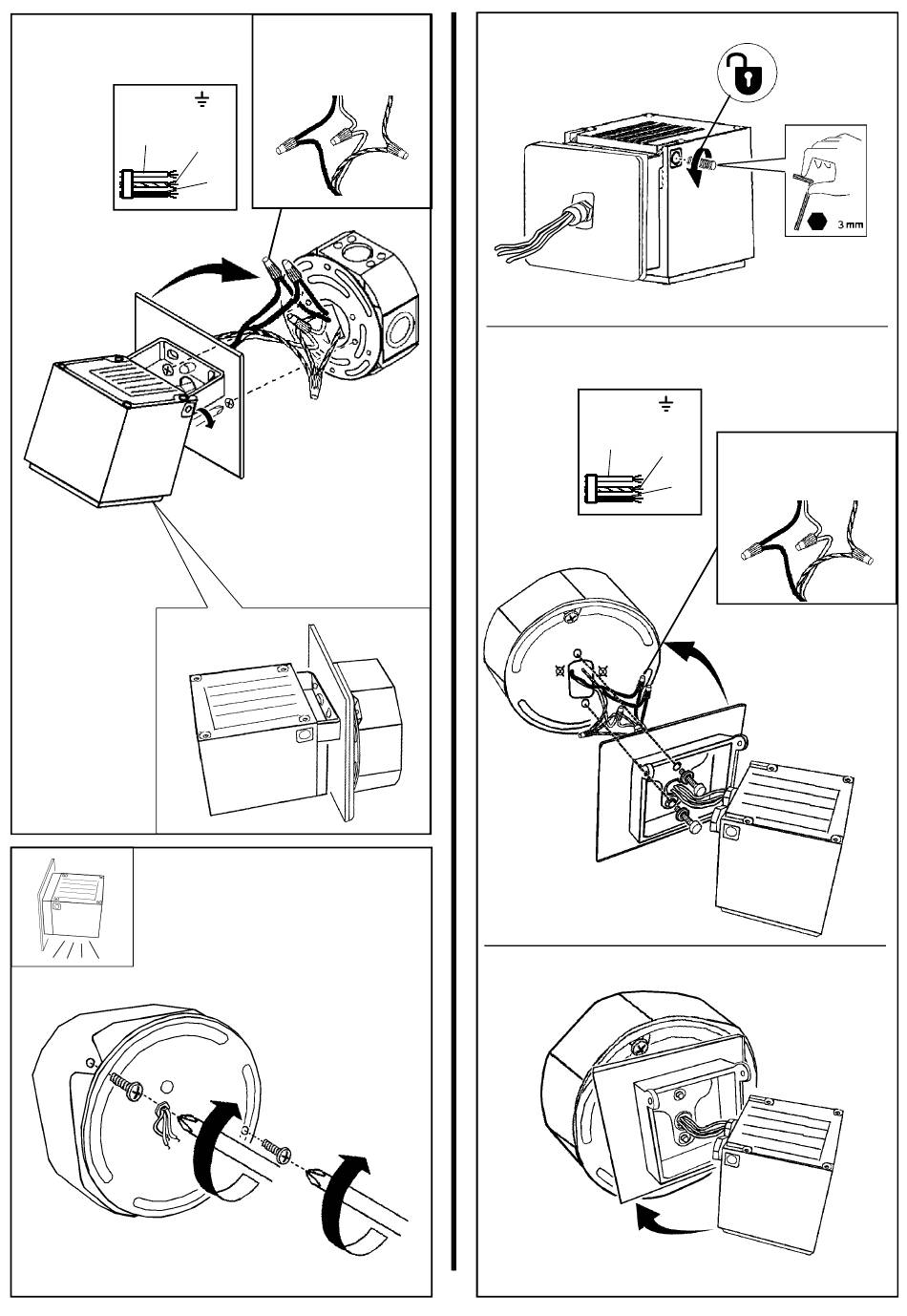 3 mm